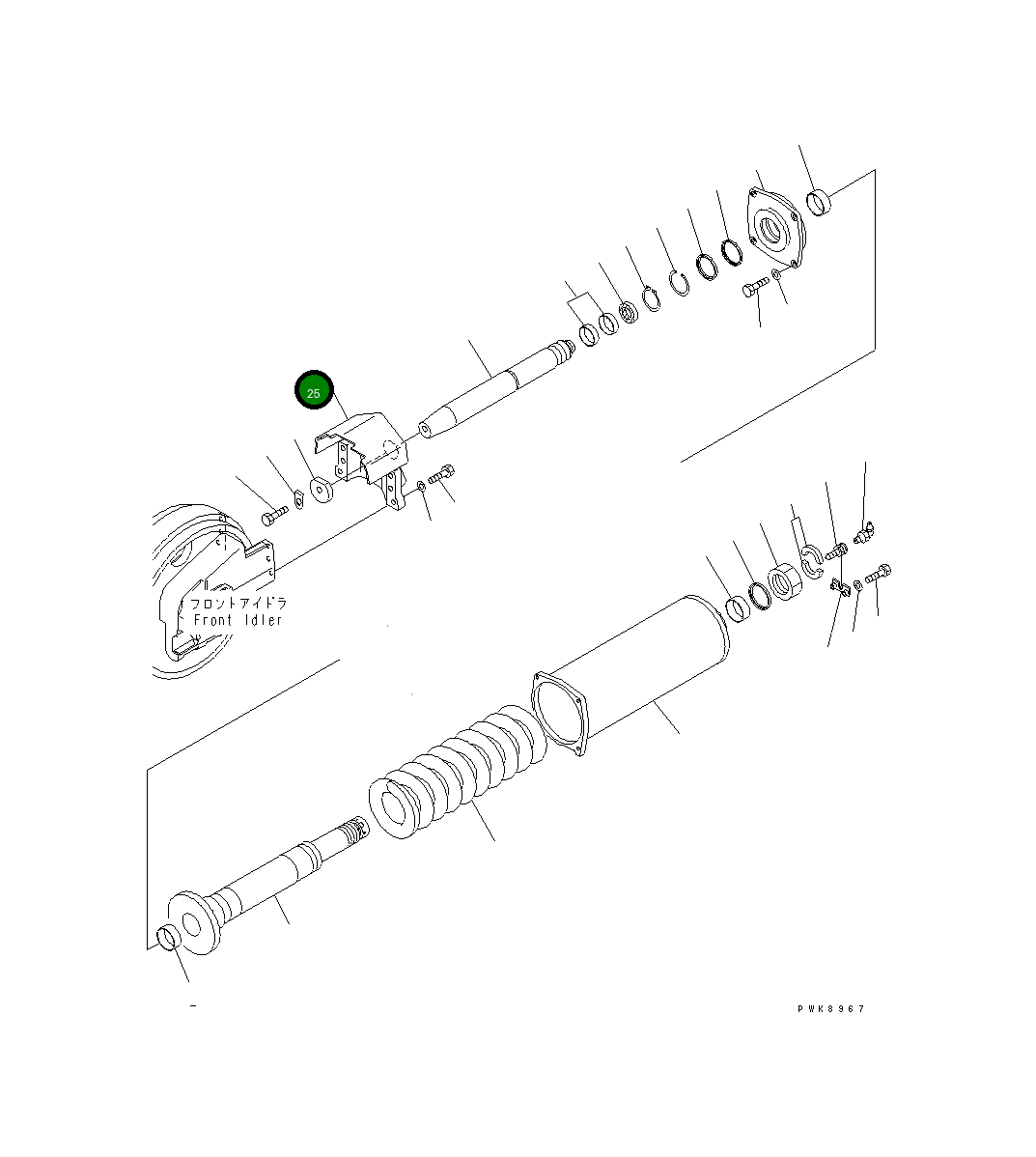 25

フロントアイドラ
Front Idler

PWK8967