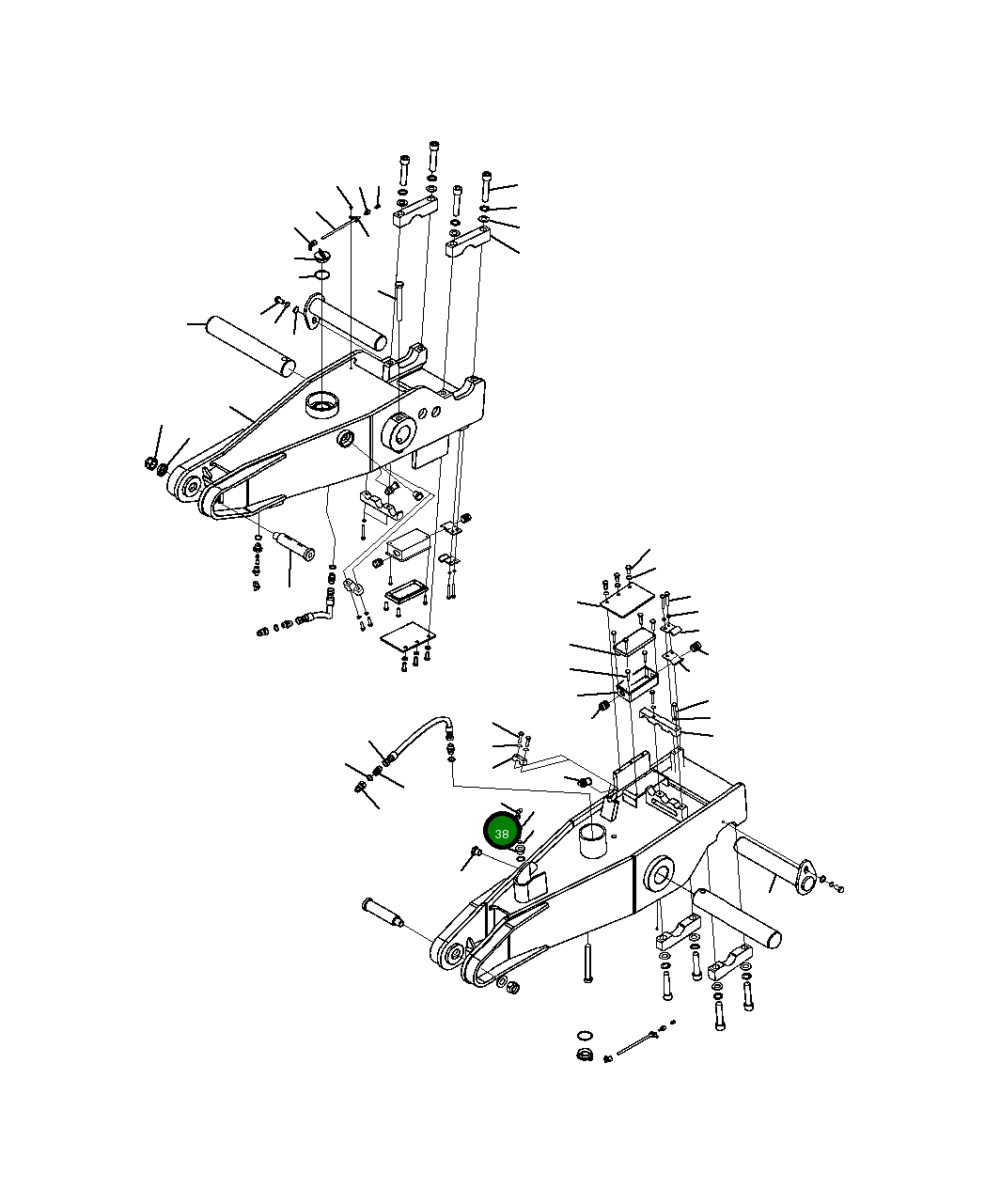 38