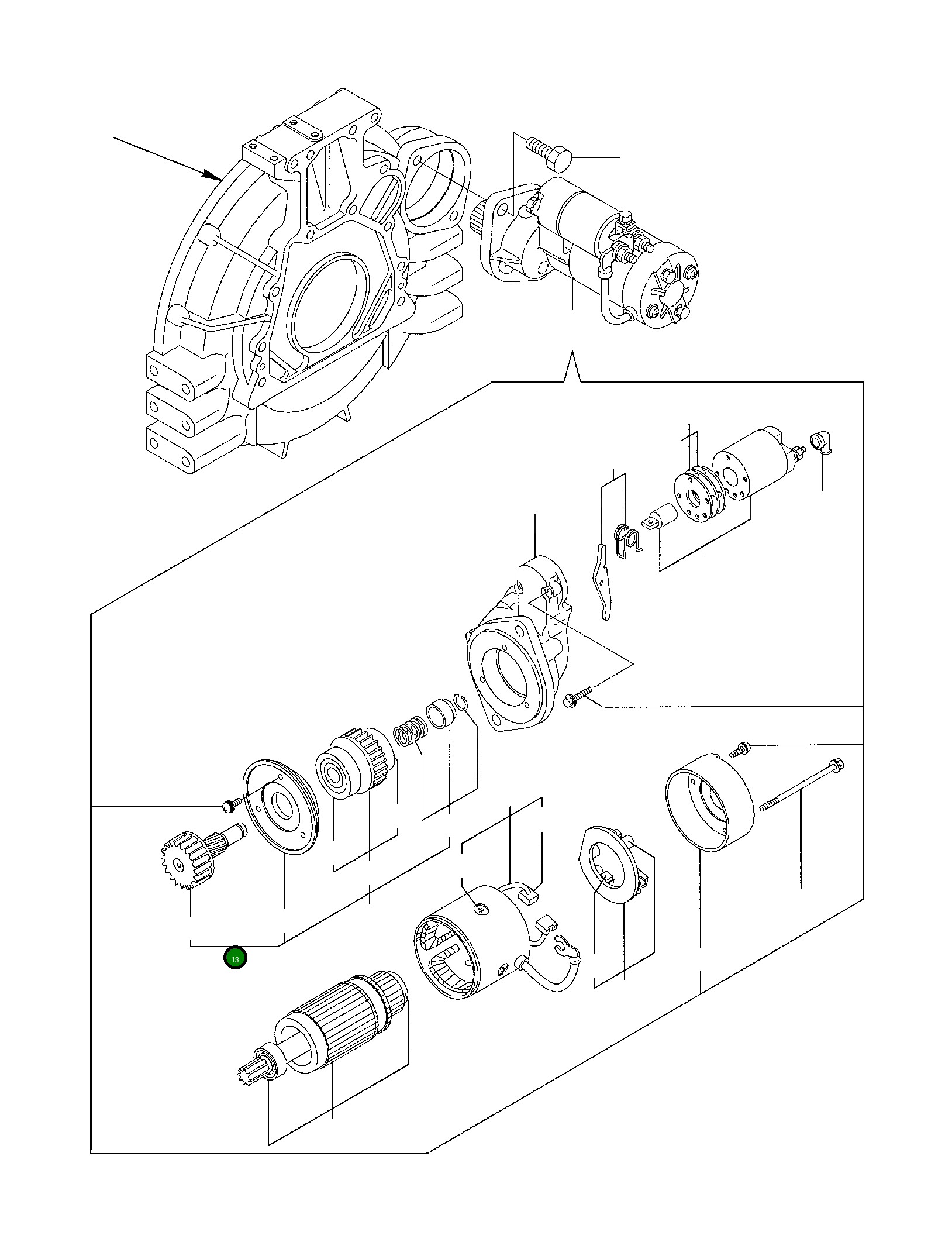 13