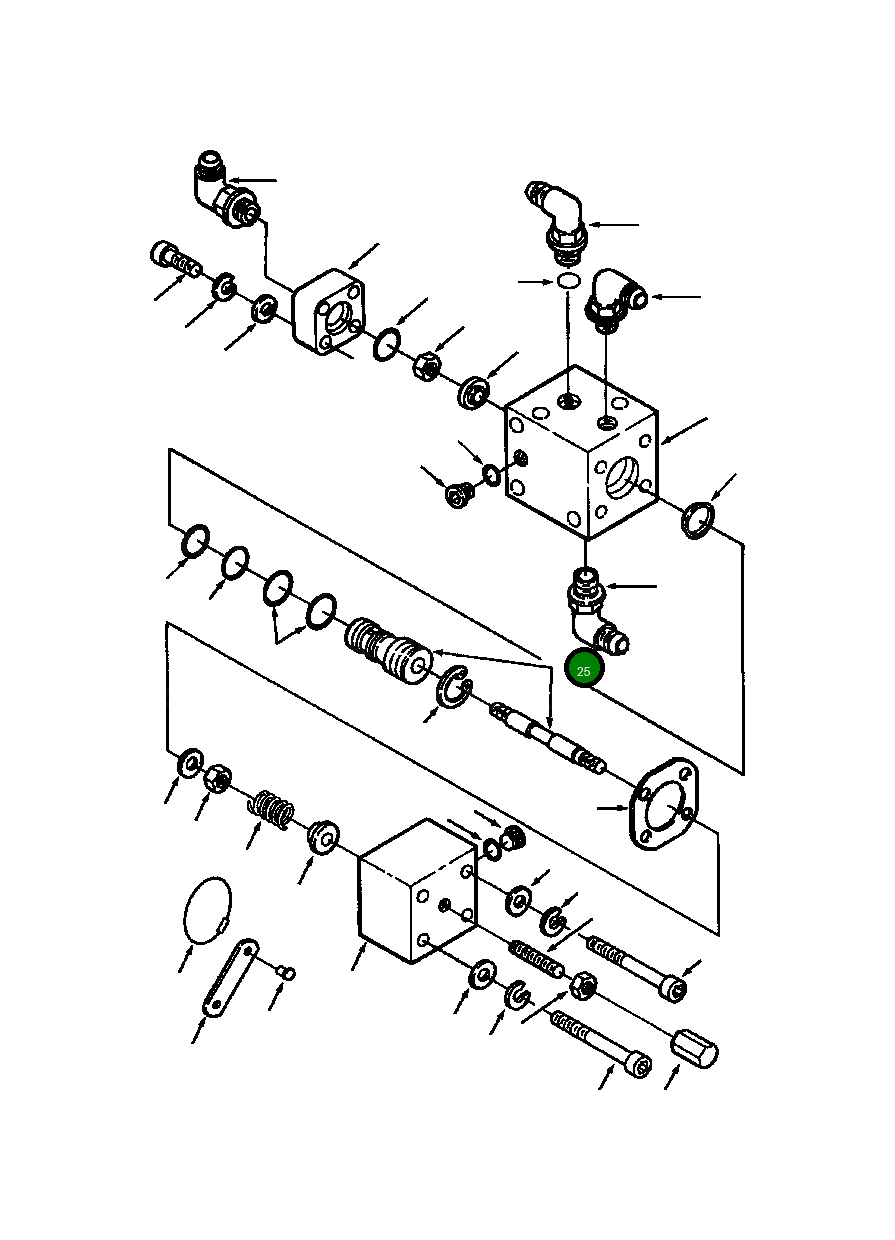 25