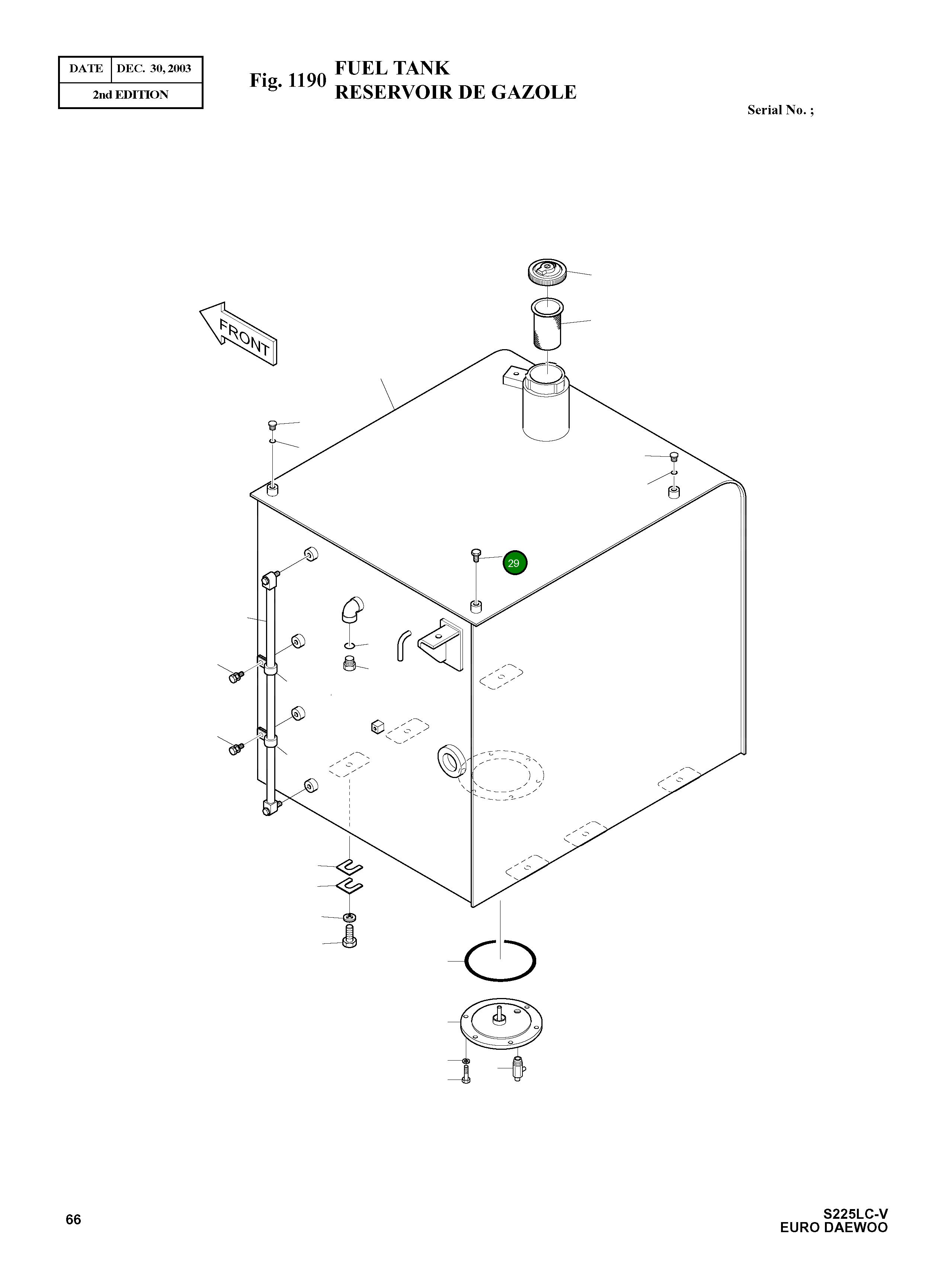 | DATE | DEC. 30, 2003 |
|---|---|
| 2nd EDITION | |

Fig. 1190 FUEL TANK
RESERVOIR DE GAZOLE

Serial No. ;

FRONT

29

66

S225LC-V
EURO DAEWOO