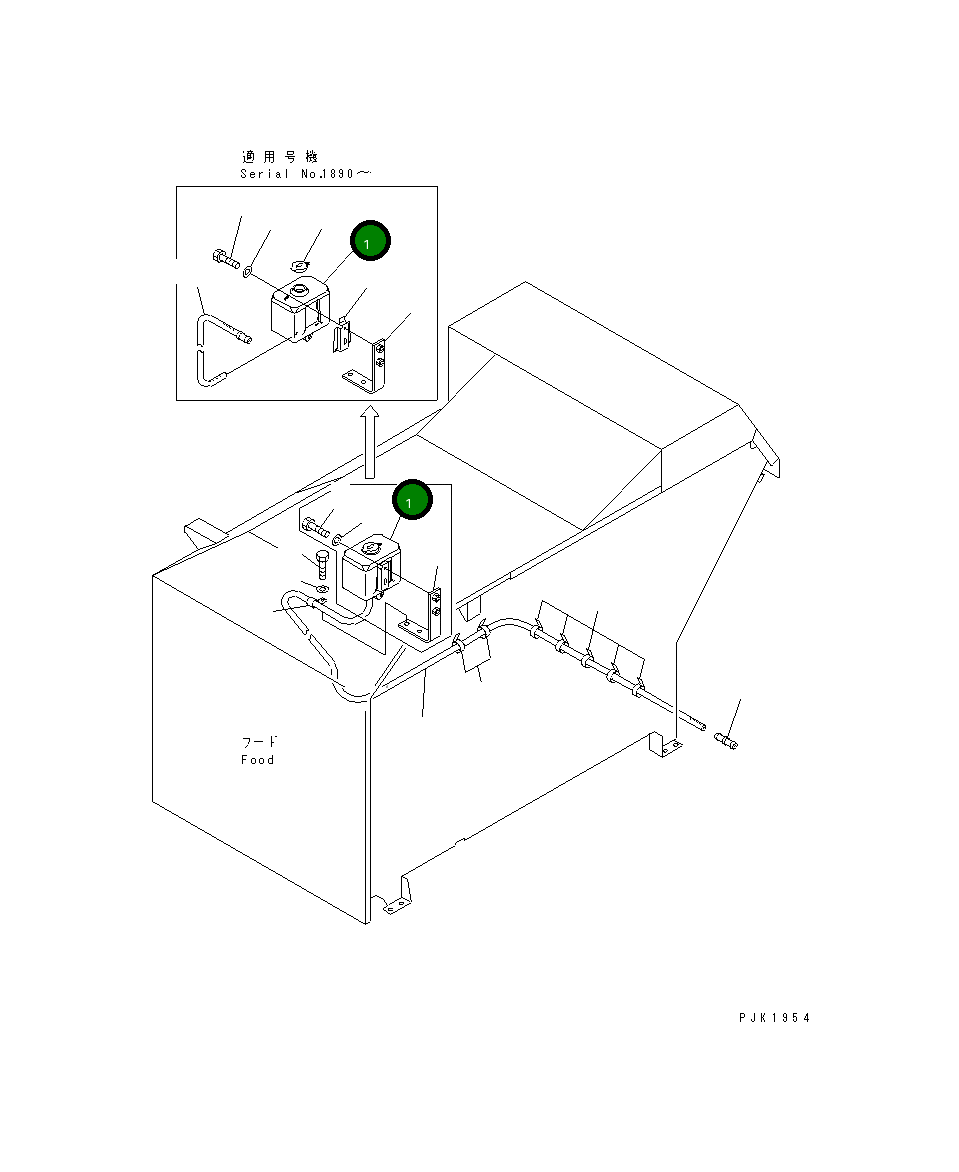 適用号機
Serial No.1890～

1

1

フード
Food

PJK1954