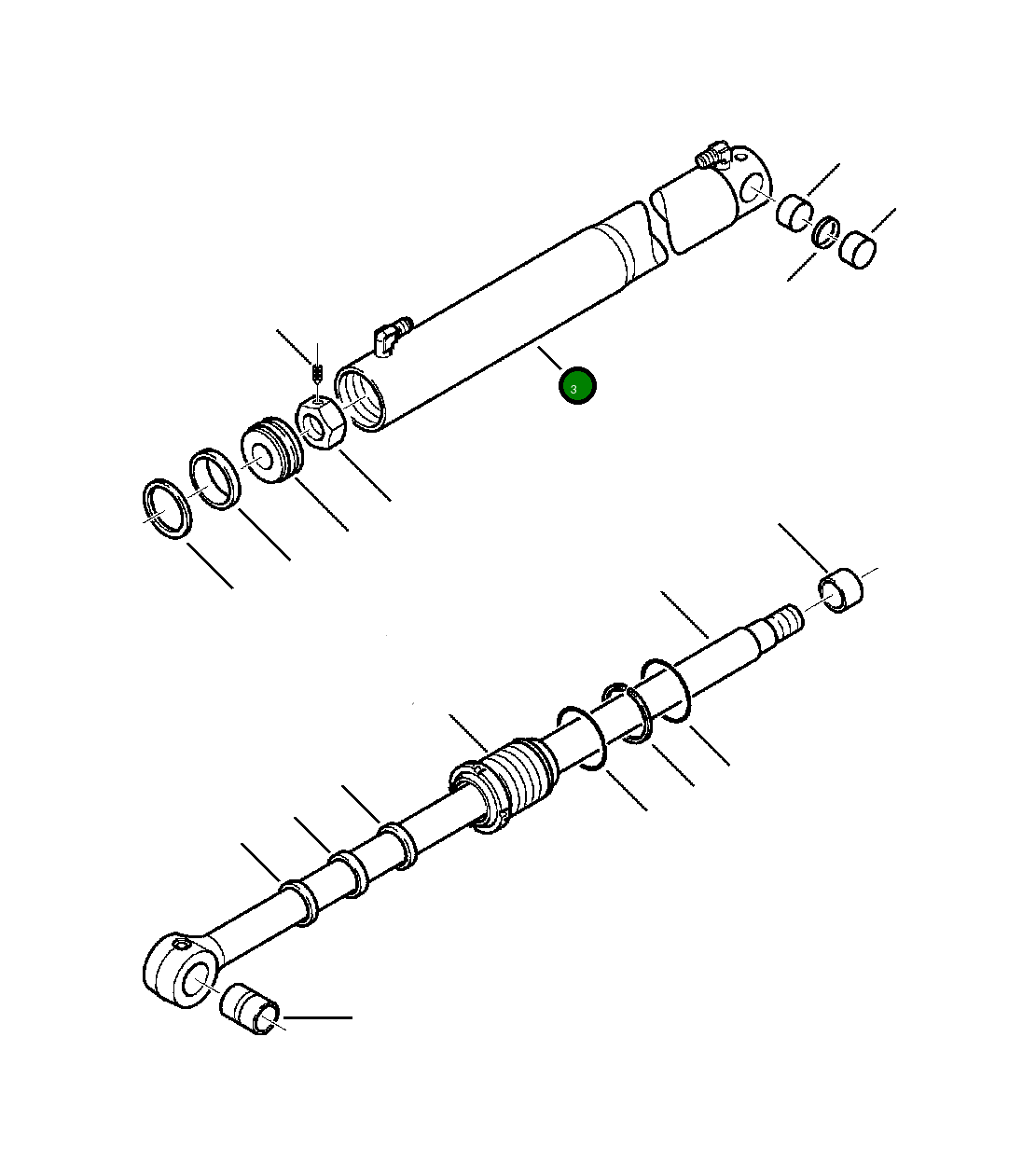 3