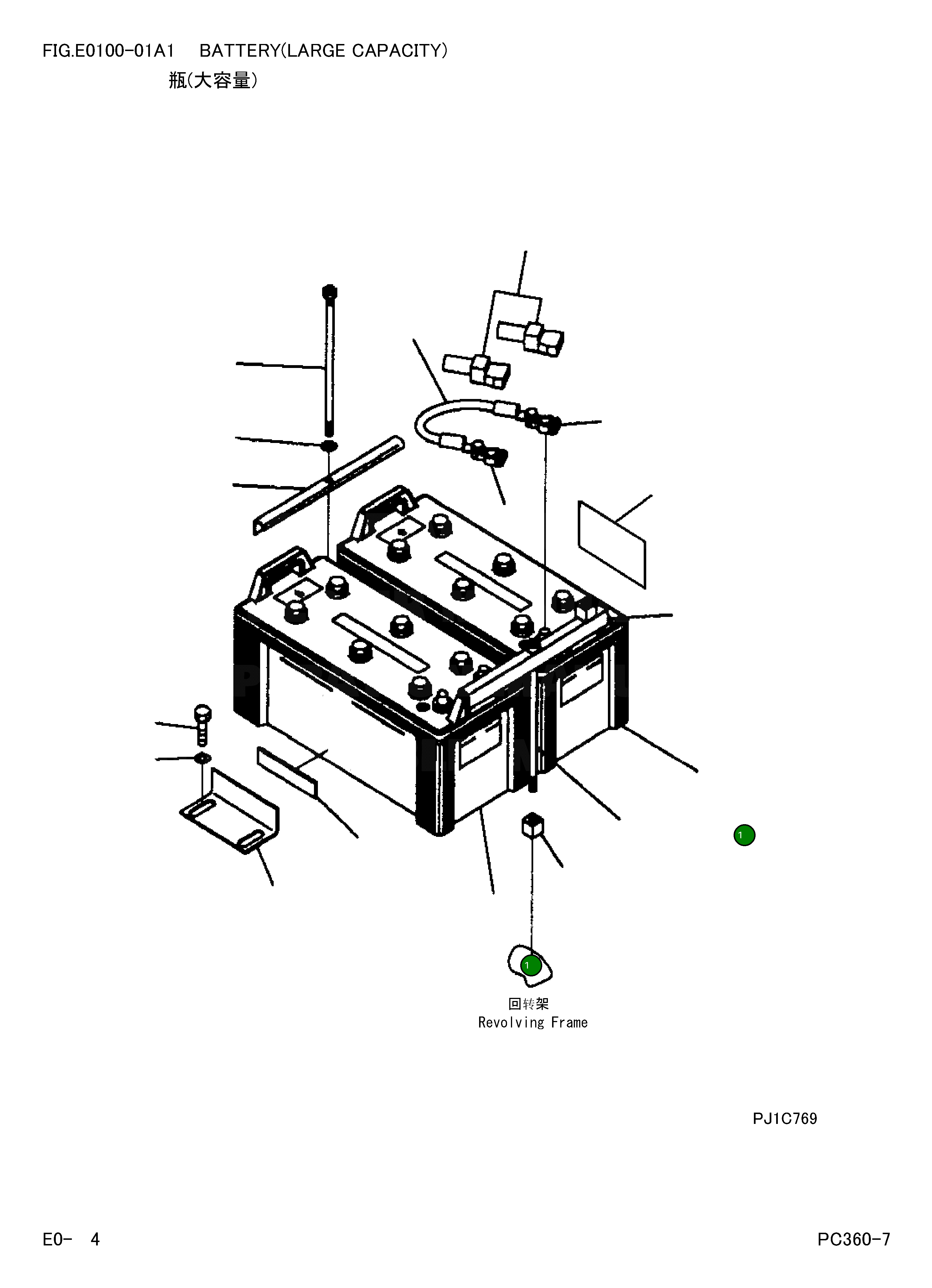 FIG.E0100-01A1 BATTERY(LARGE CAPACITY)
瓶(大容量)

1

1
回转架
Revolving Frame

PJ1C769

E0- 4

PC360-7