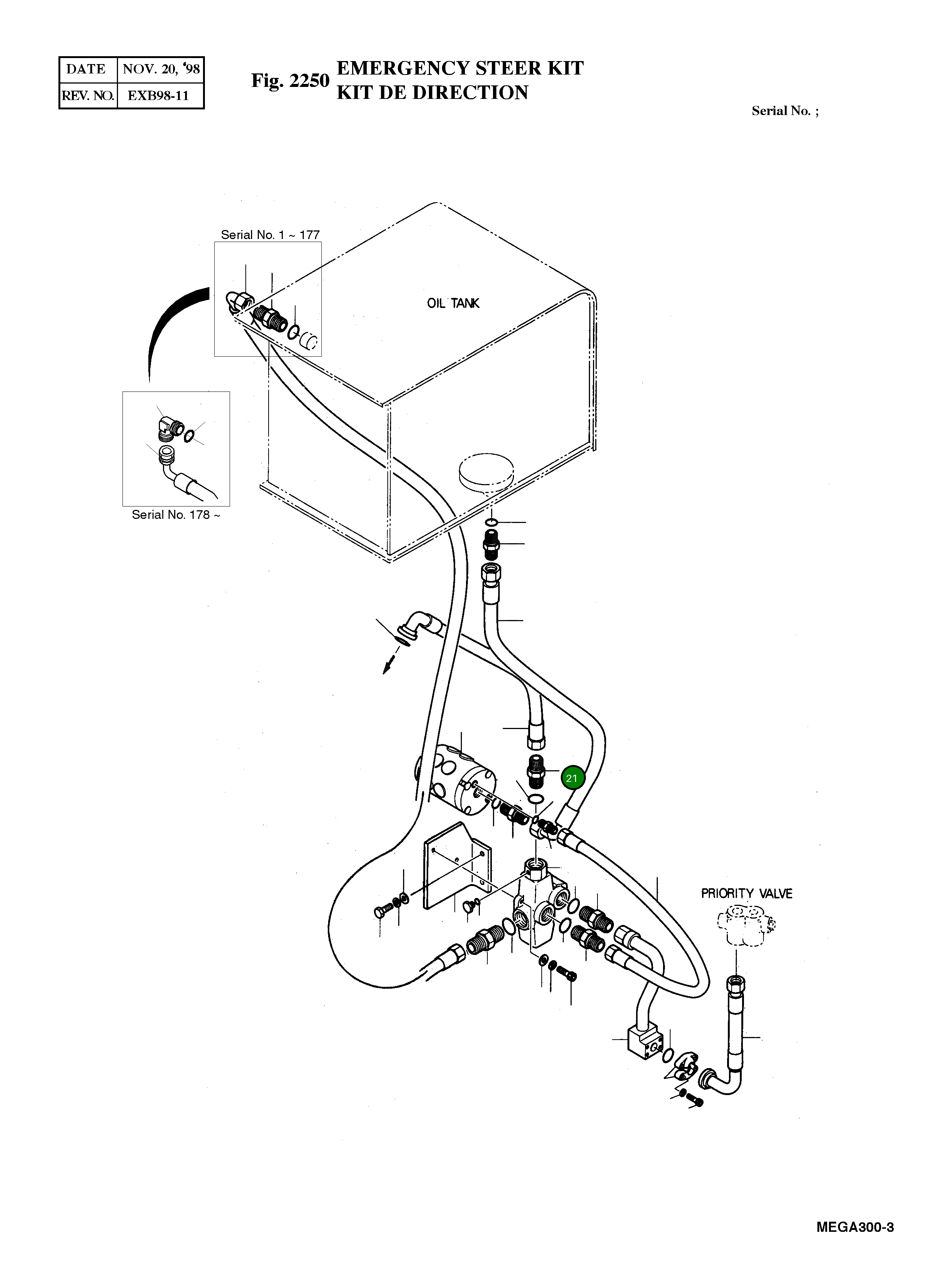 | DATE | NOV. 20, '98 |
|---|---|
| REV. NO. | EXB98-11 |

Fig. 2250 EMERGENCY STEER KIT
KIT DE DIRECTION

Serial No. ;

Serial No. 1 ~ 177

OIL TANK

Serial No. 178 ~

21

PRIORITY VALVE

MEGA300-3