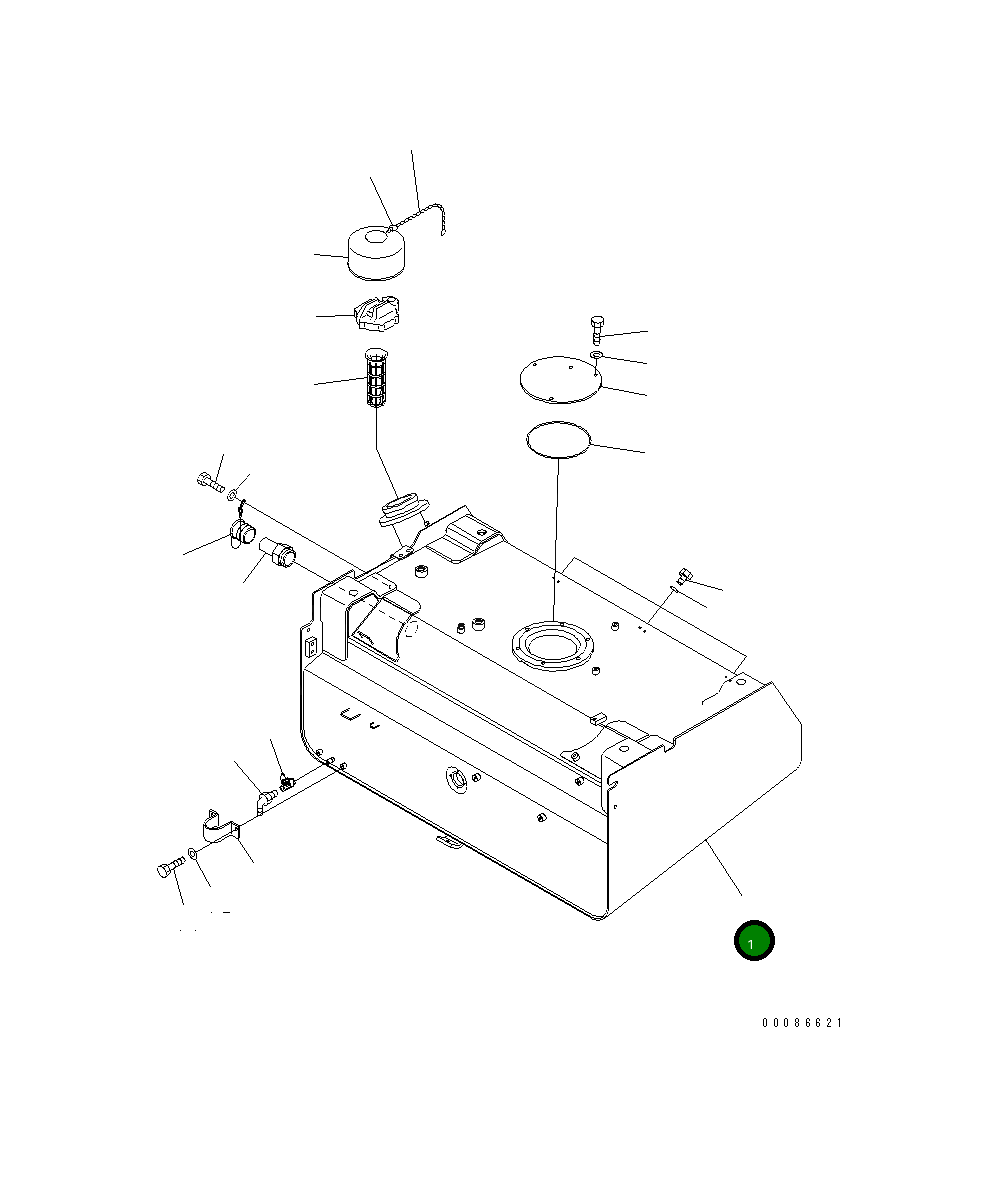 1

00086621