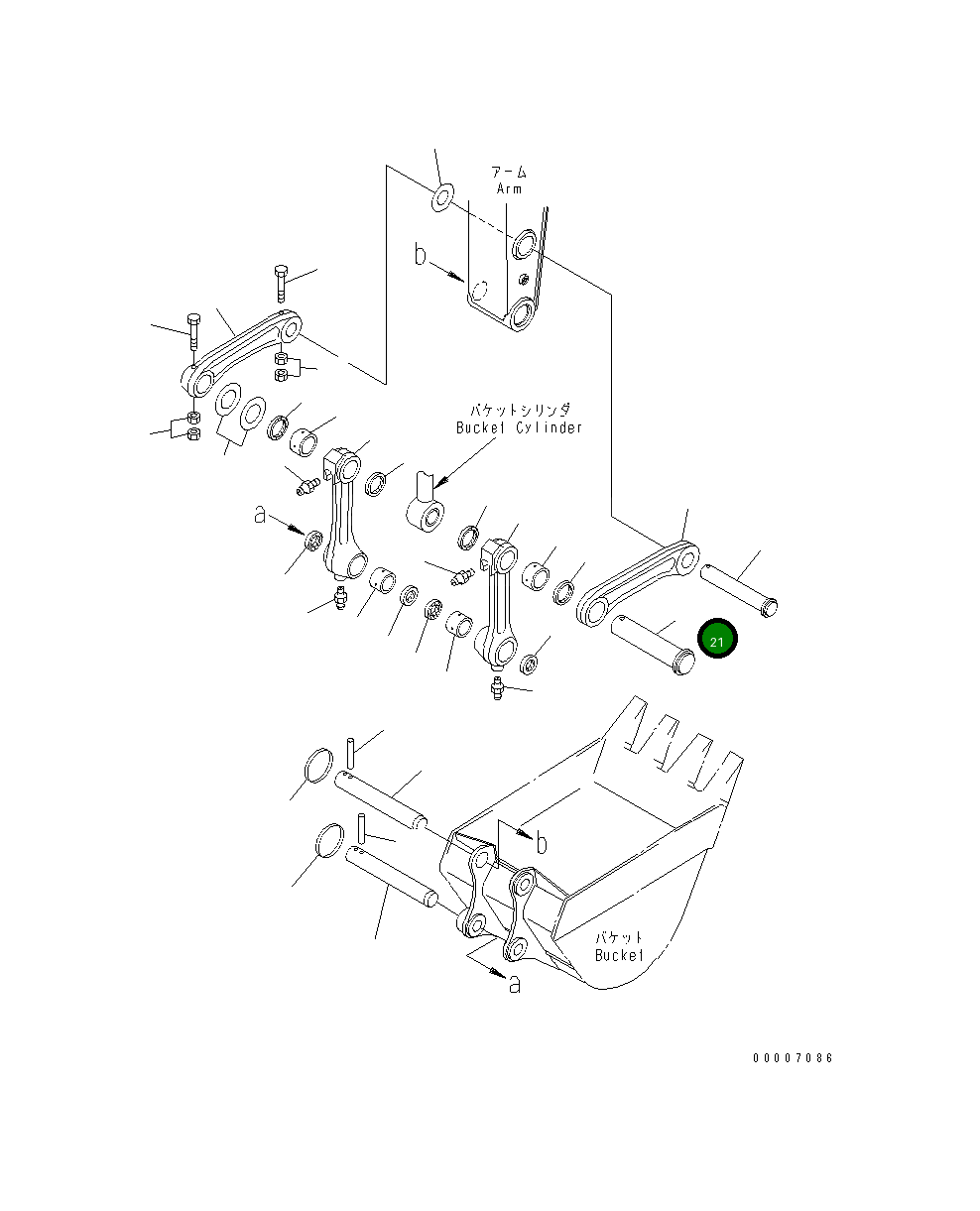 アーム
Arm

b

バケットシリンダ
Bucket Cylinder

a

21

b

バケット
Bucket

a

00007086