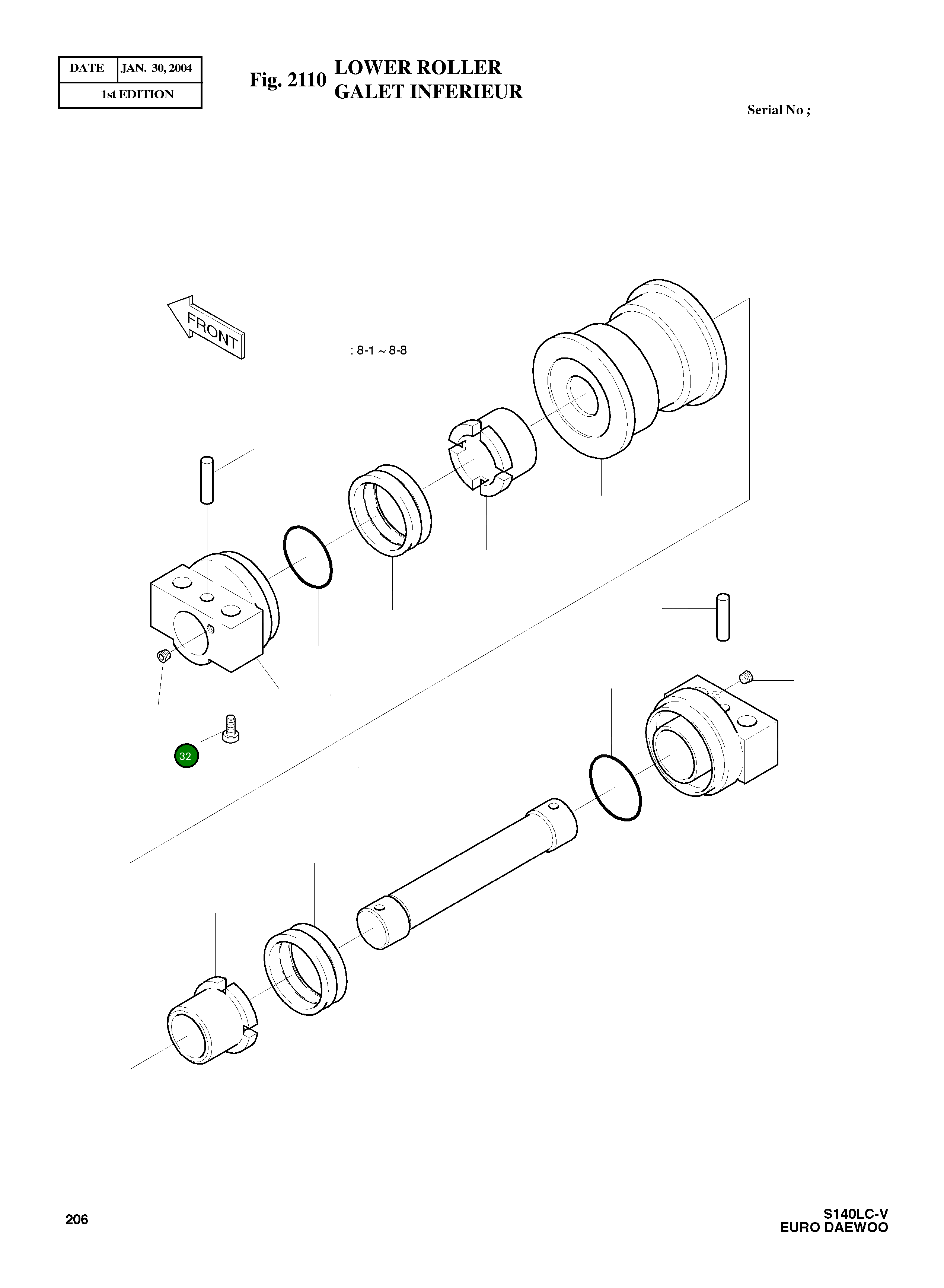 | DATE | JAN. 30, 2004 |
|---|---|
| 1st EDITION | |

Fig. 2110 LOWER ROLLER
GALET INFERIEUR

Serial No ;

FRONT

: 8-1 ~ 8-8

32

206

S140LC-V
EURO DAEWOO