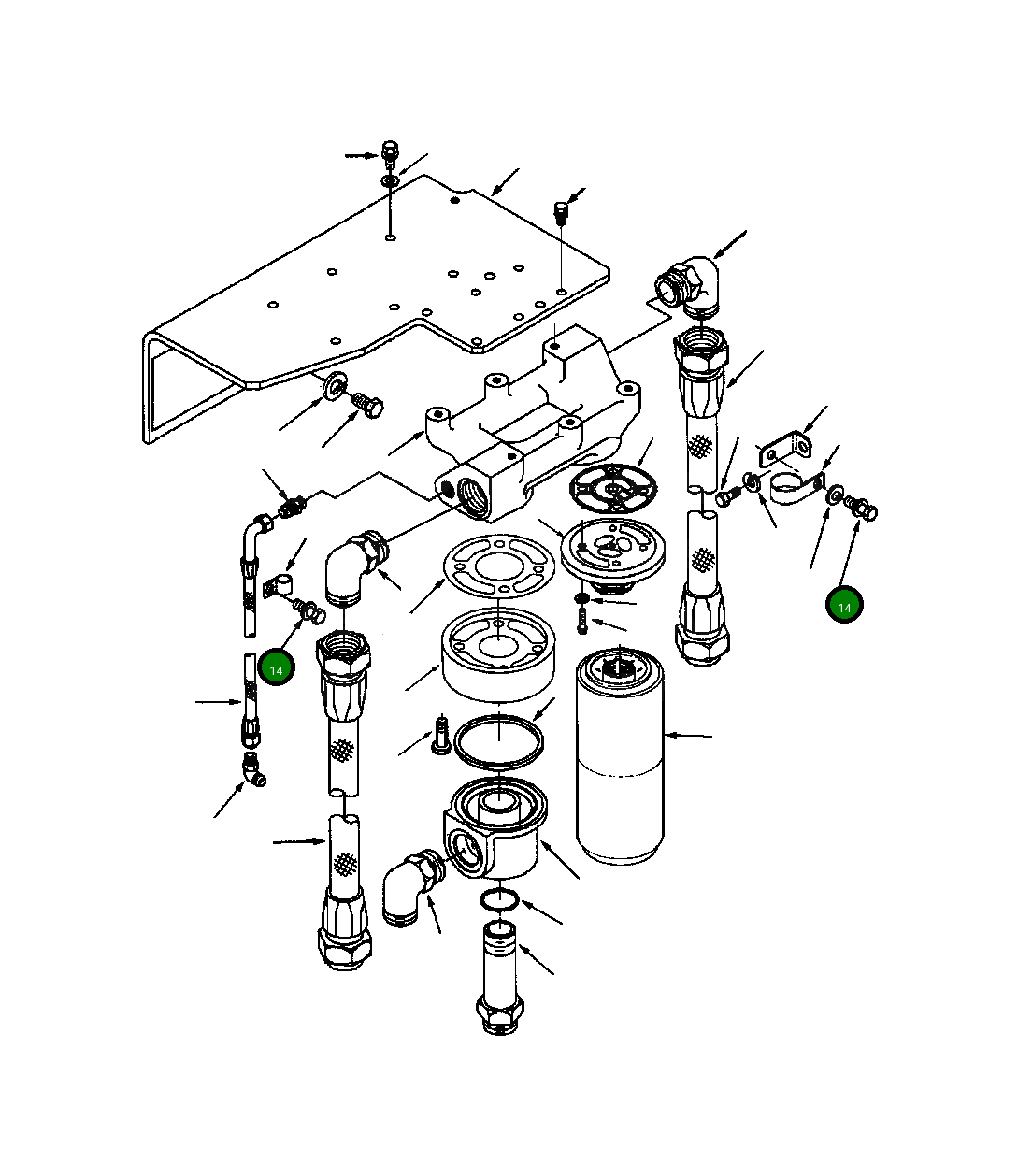 14

14