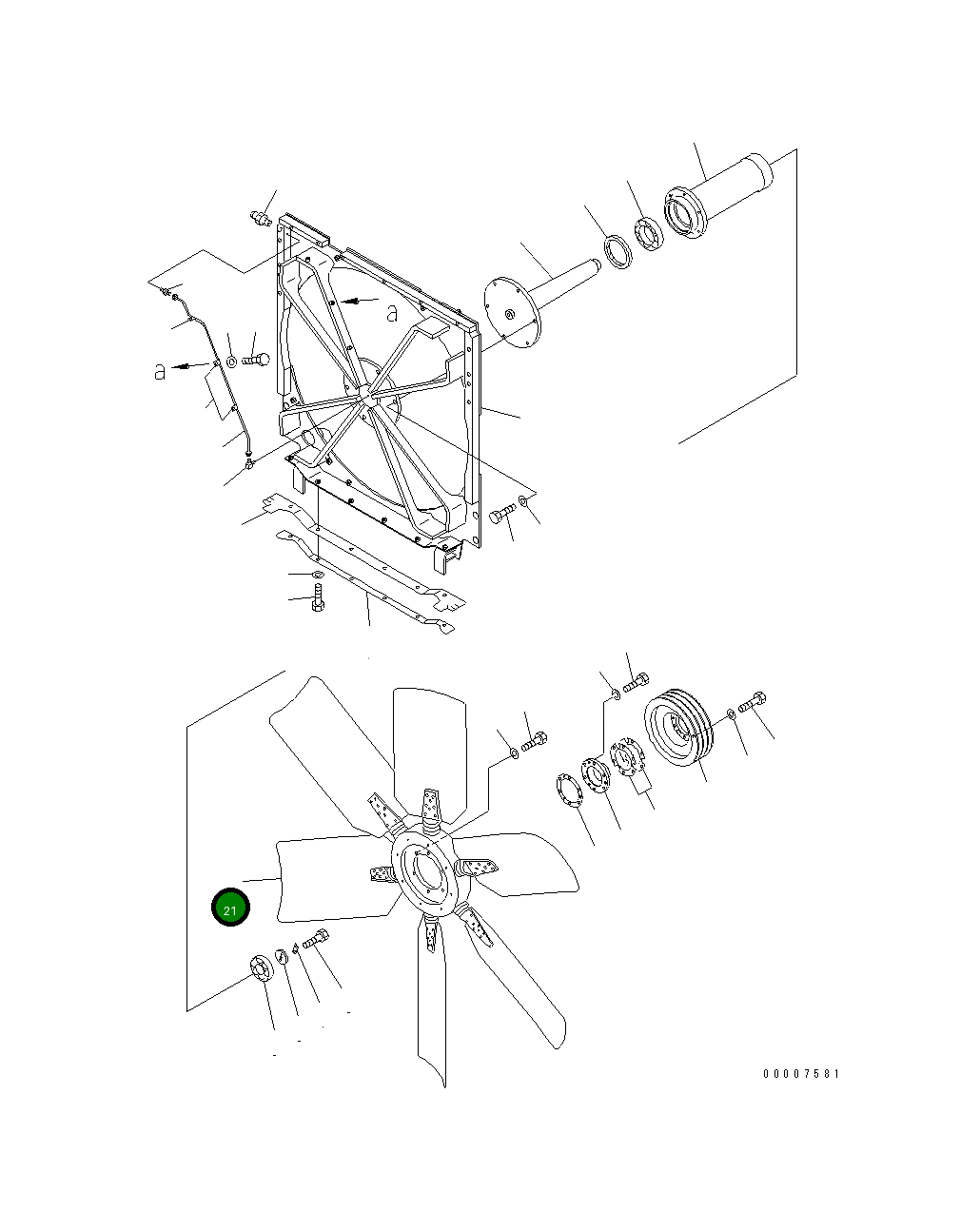 a
a
21
00007581