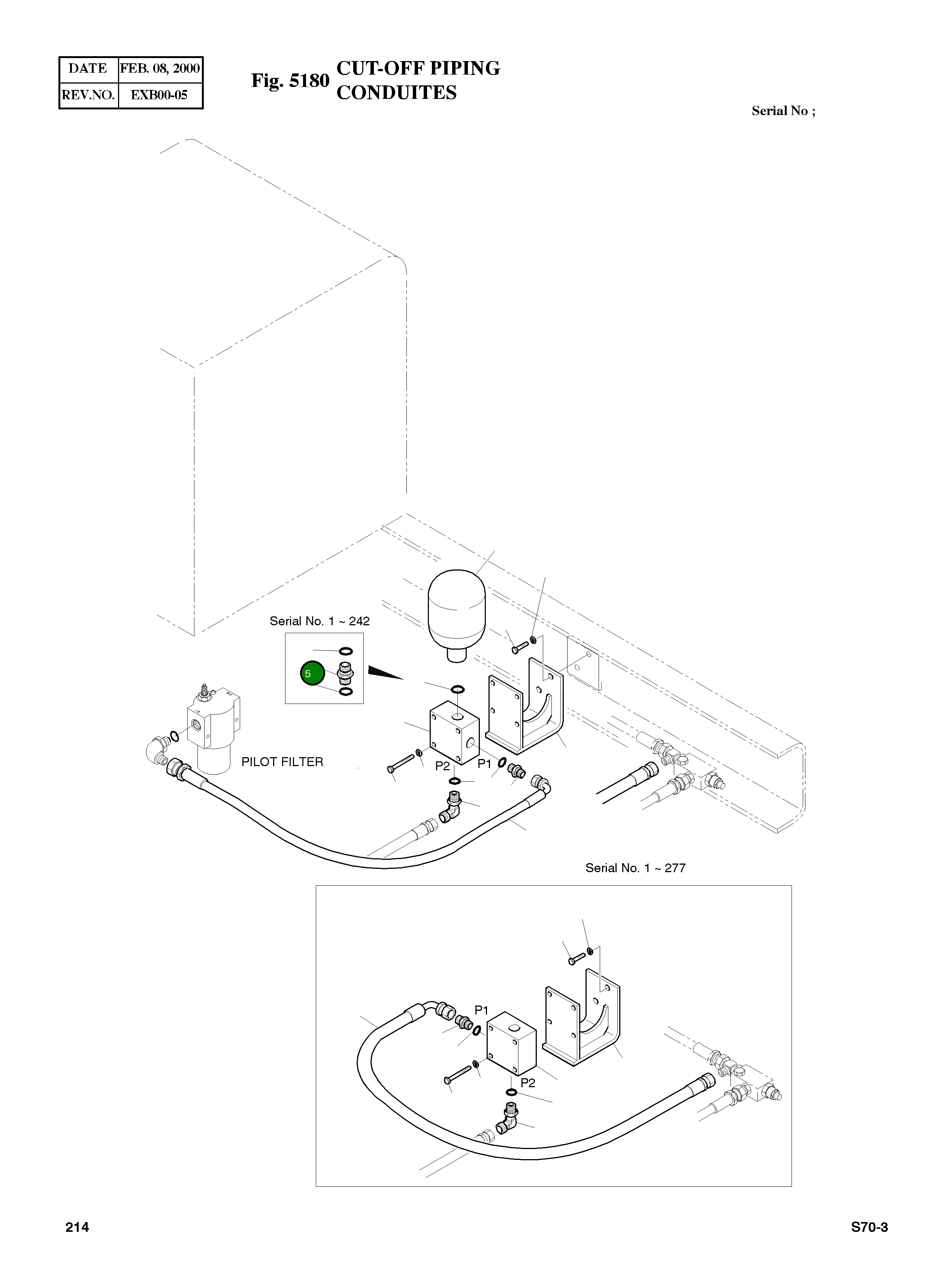 | DATE | FEB. 08, 2000 |
|---|---|
| REV.NO. | EXB00-05 |

Fig. 5180 CUT-OFF PIPING CONDUITES

Serial No ;

Serial No. 1 ~ 242

5

PILOT FILTER

P2

P1

Serial No. 1 ~ 277

P1

P2

214

S70-3