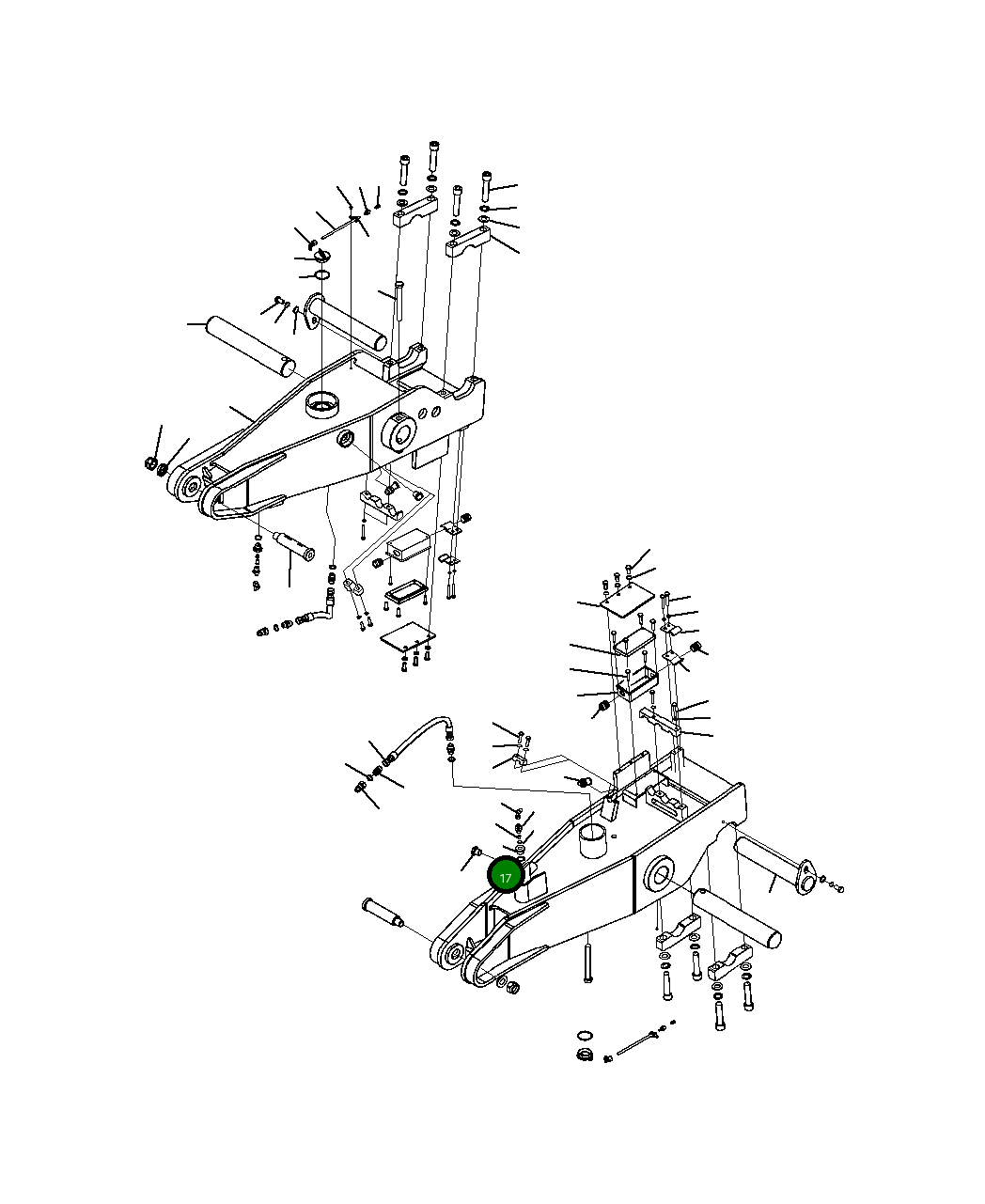 17