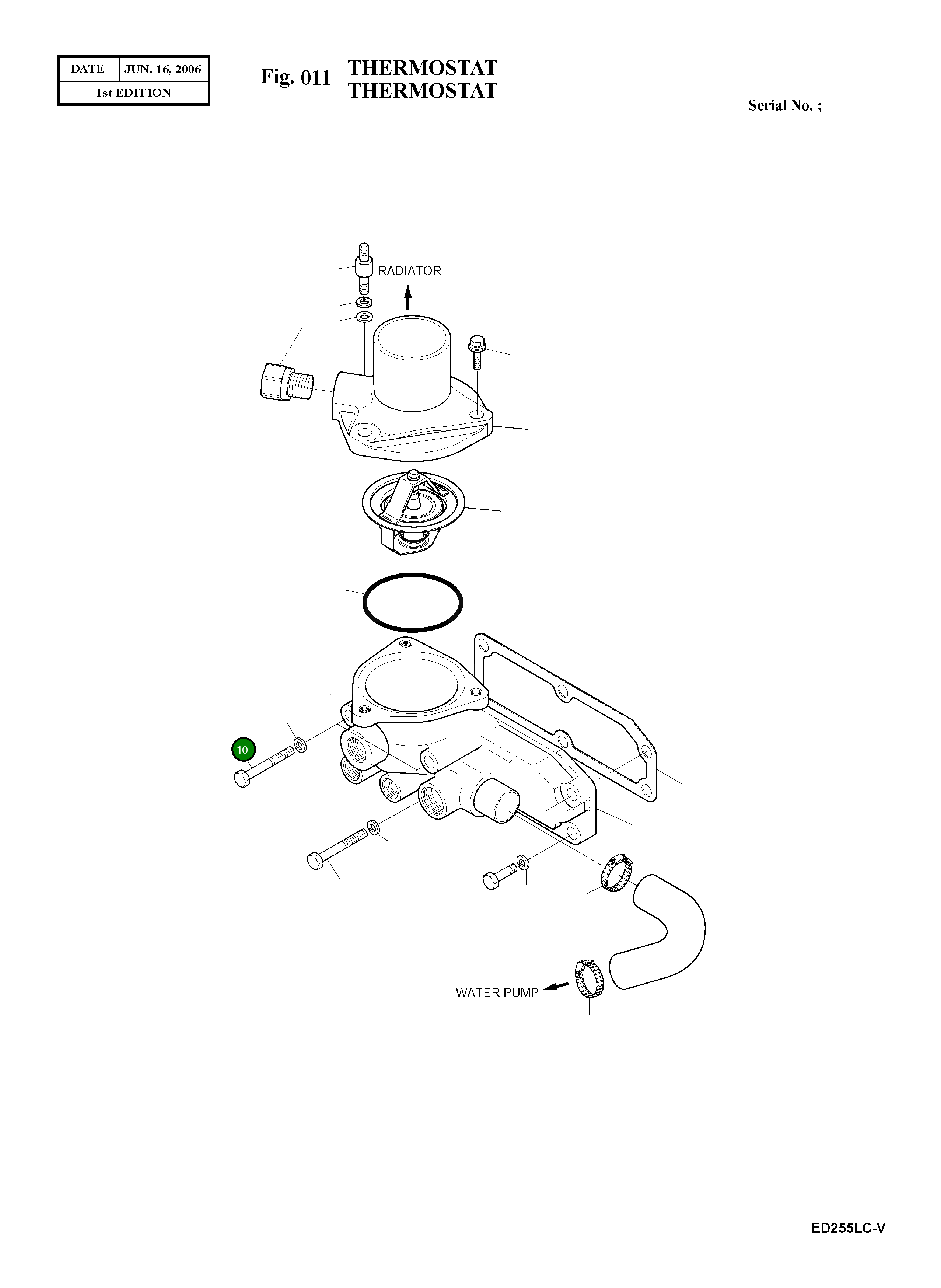 | DATE | JUN. 16, 2006 |
|---|---|
| 1st EDITION | |

Fig. 011 THERMOSTAT
THERMOSTAT

Serial No. ;

RADIATOR

10

WATER PUMP

ED255LC-V