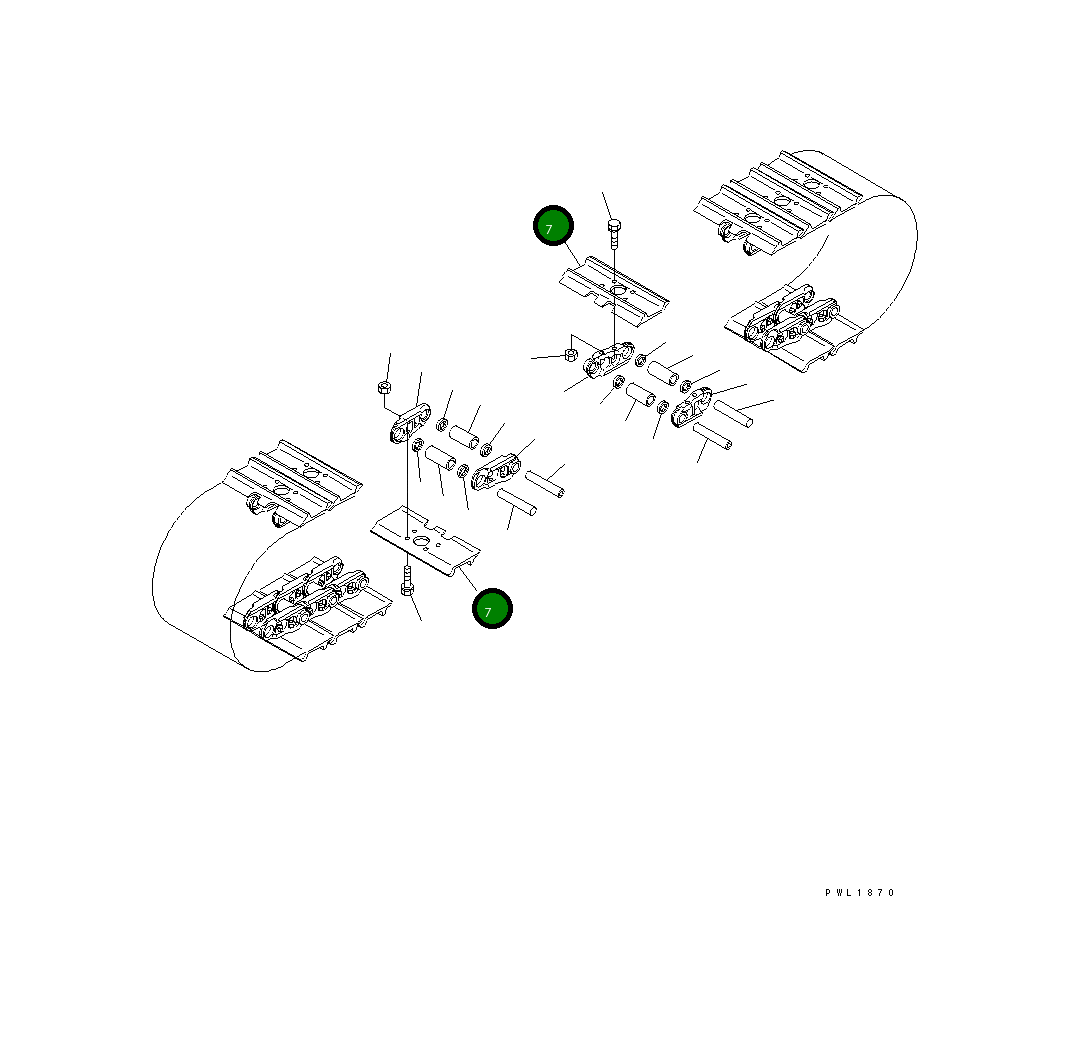 7

7

PWL1870