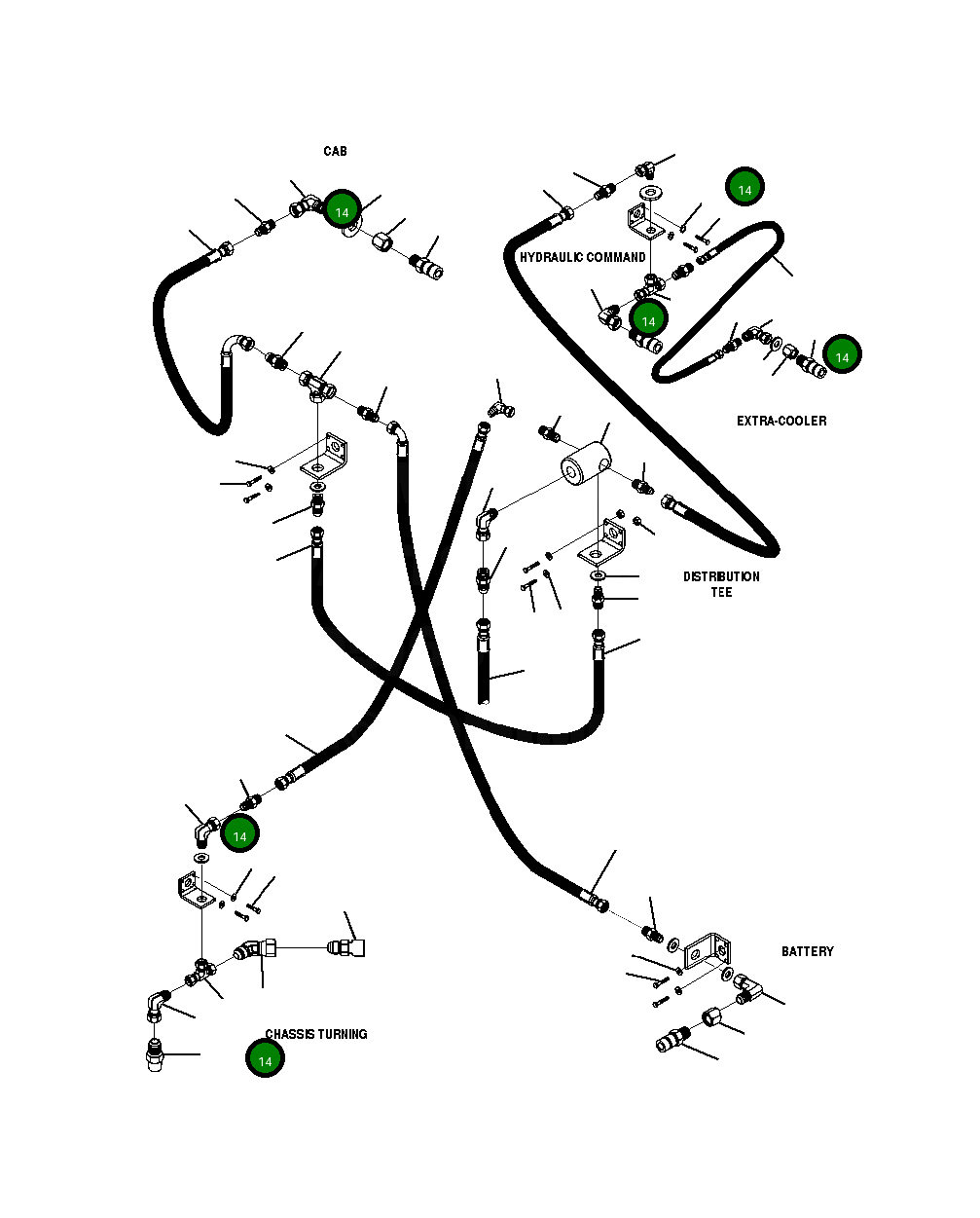 CAB

14

14

HYDRAULIC COMMAND

14

14

EXTRA-COOLER

DISTRIBUTION TEE

14

BATTERY

CHASSIS TURNING

14