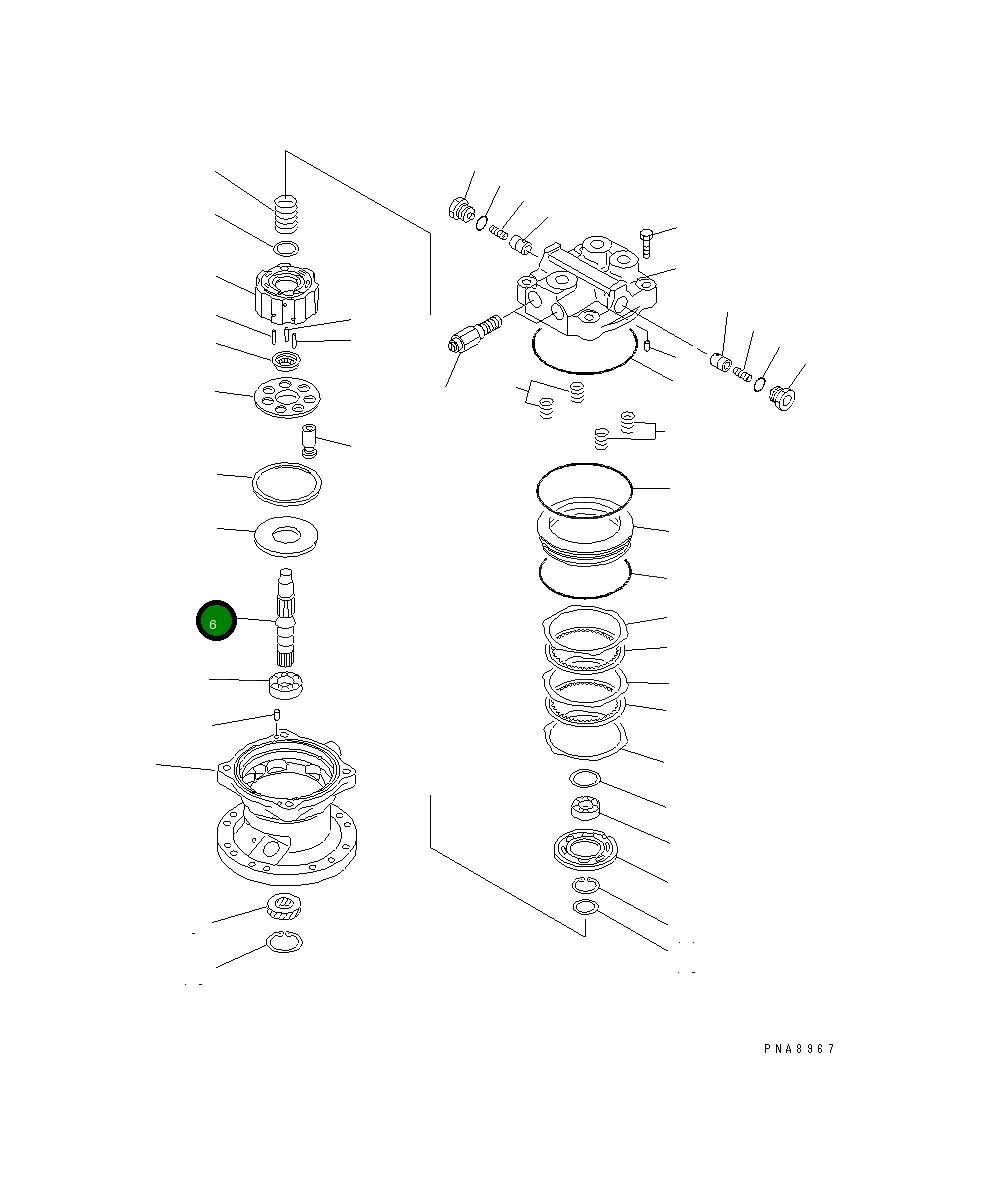 6

PNA8967