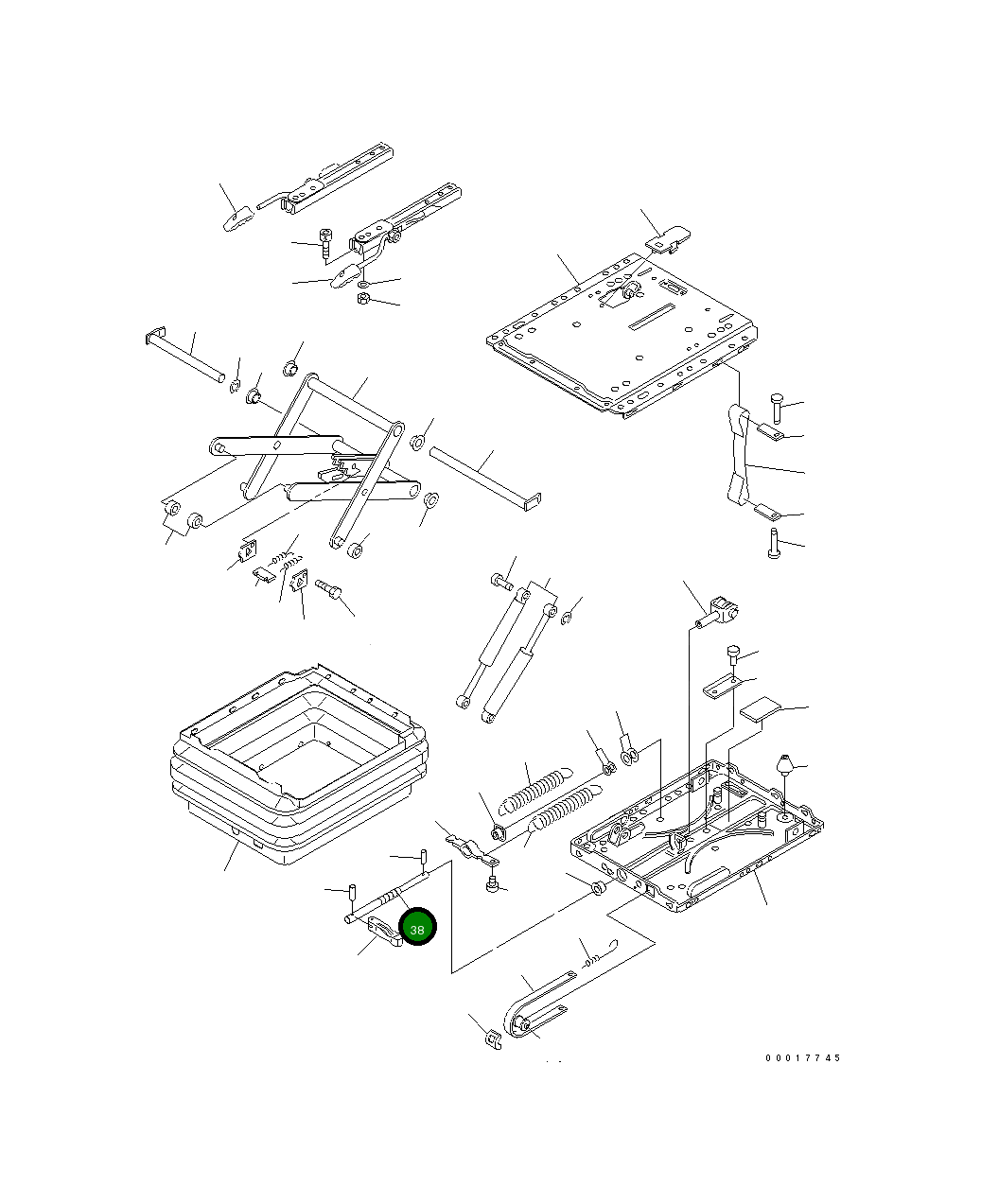 38

00017745