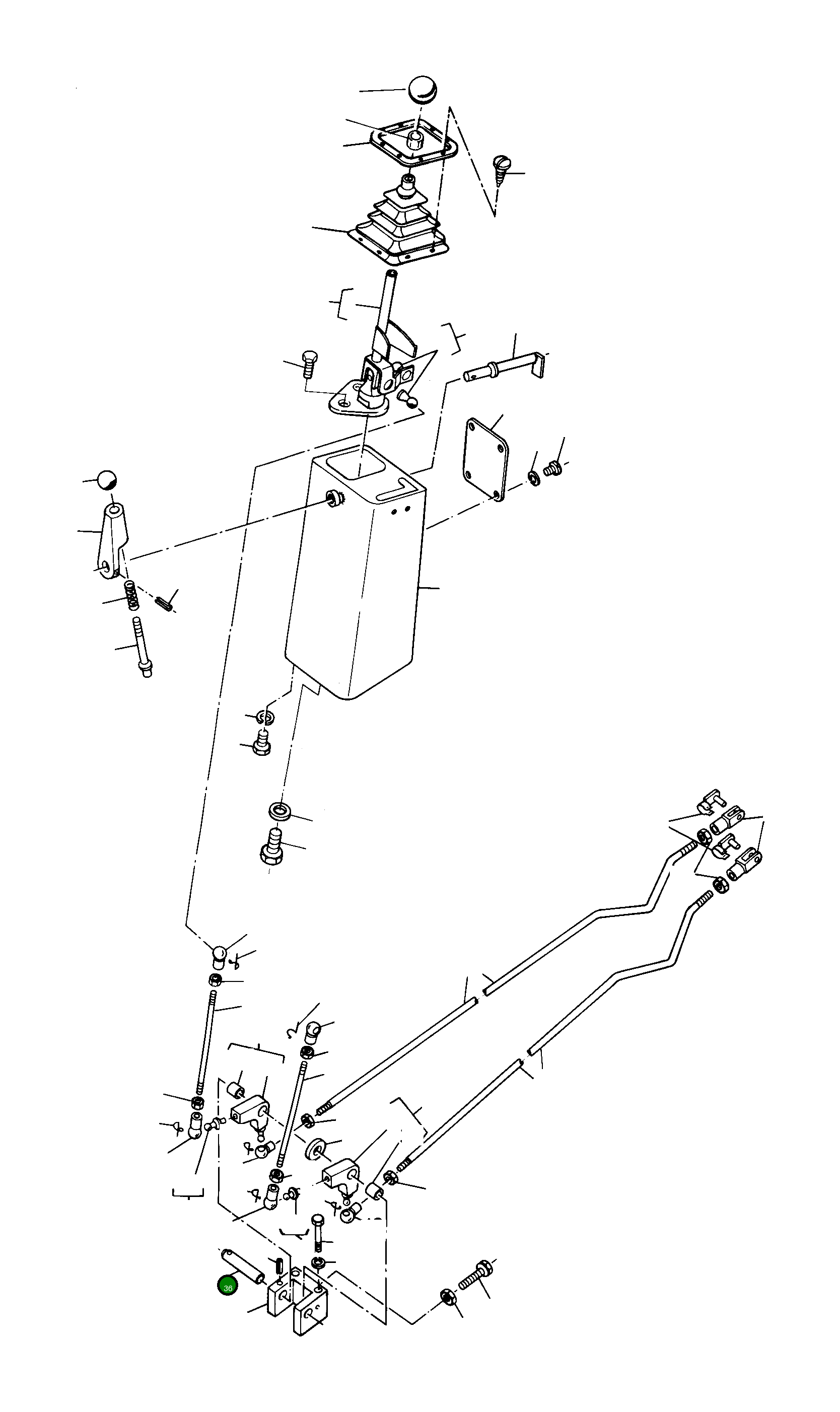 36