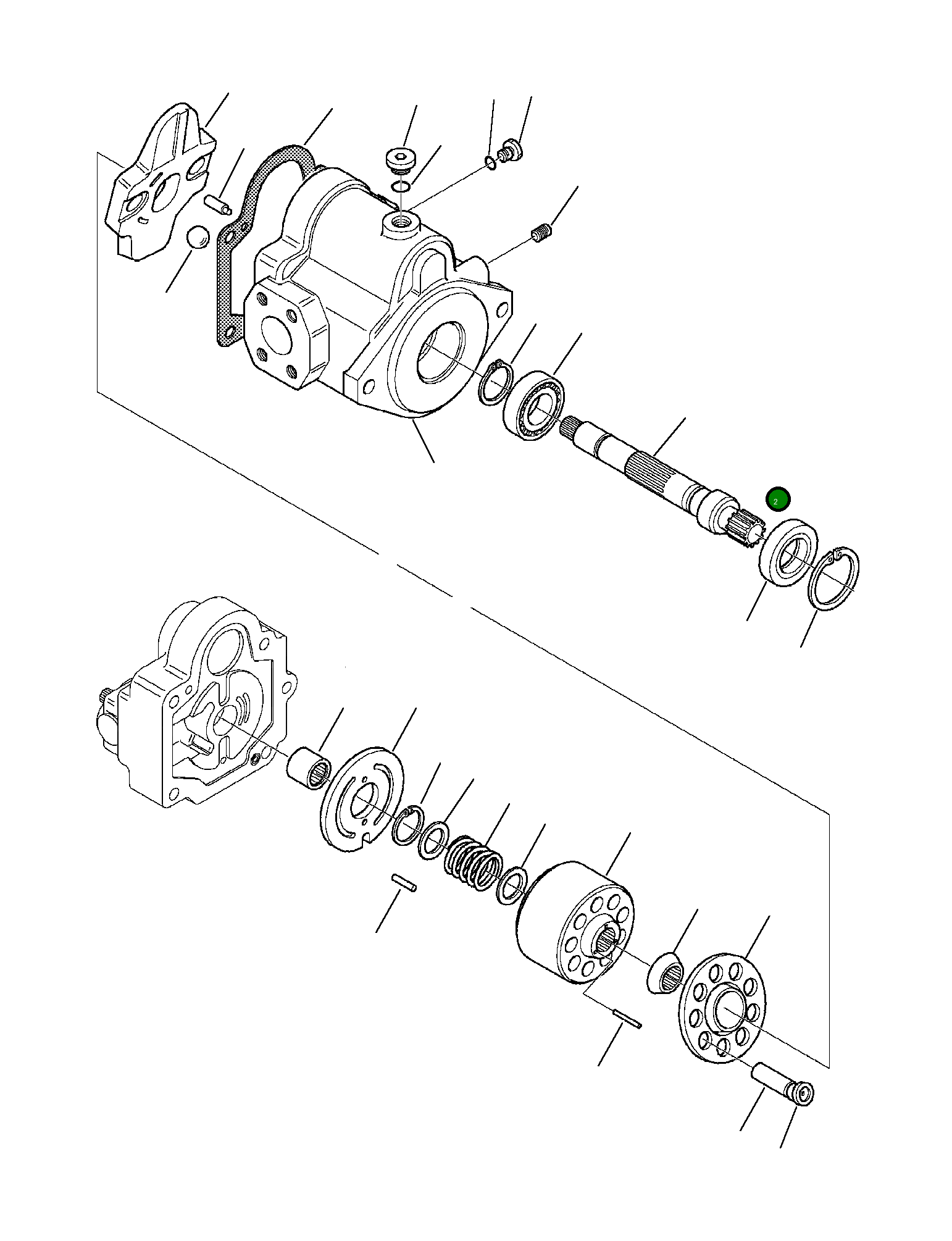 2