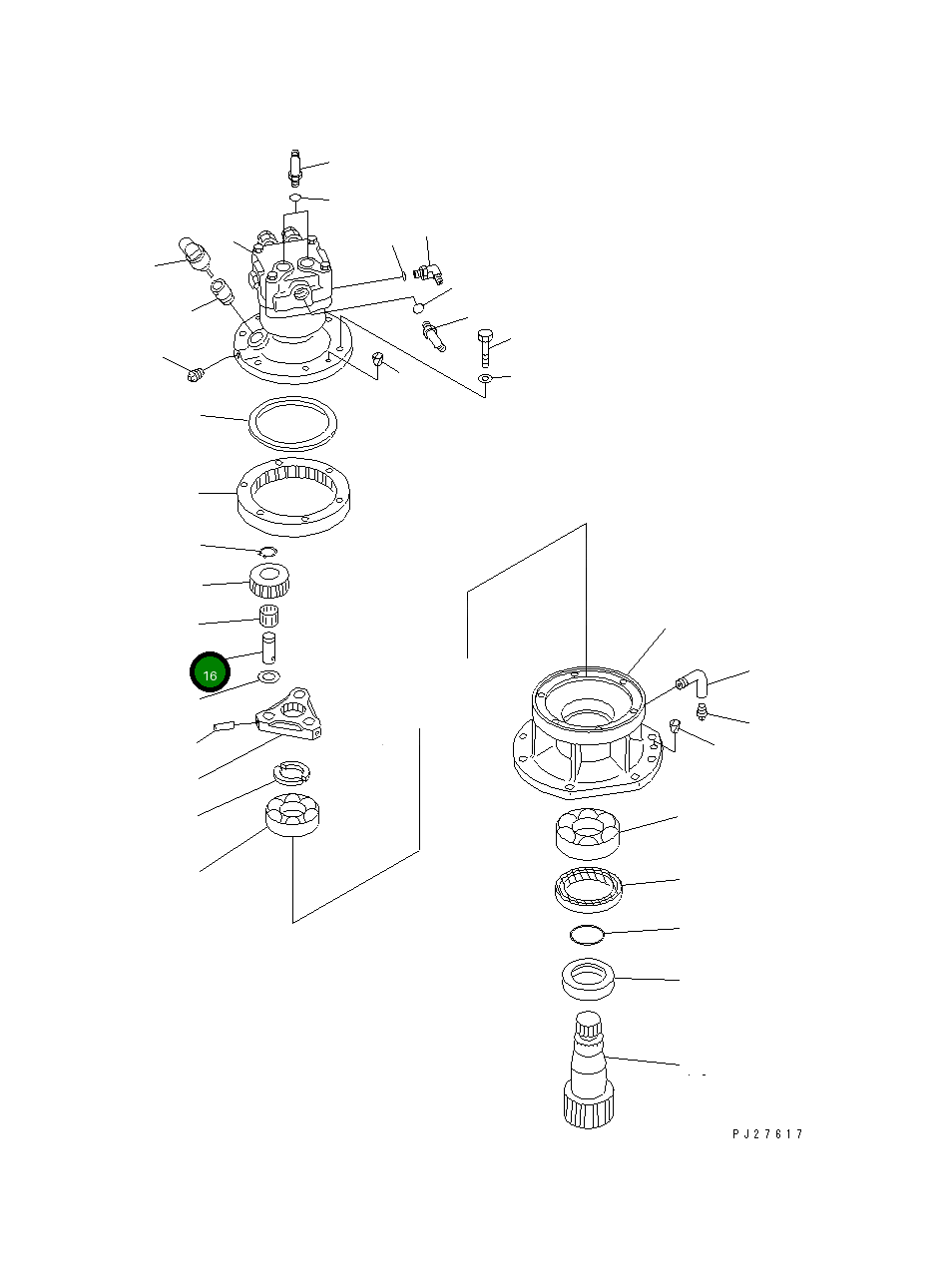 16

PJ27617