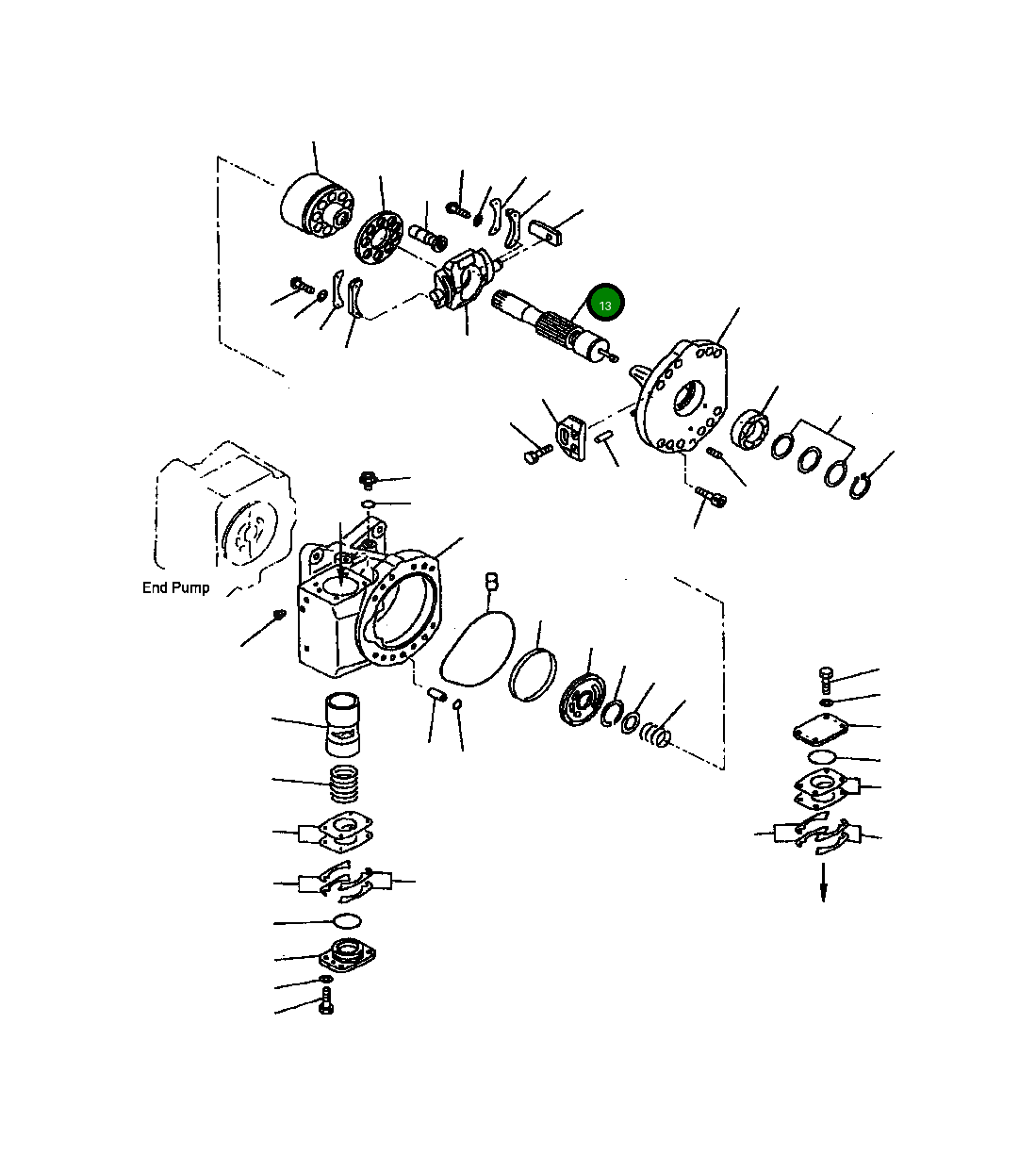 13

End Pump