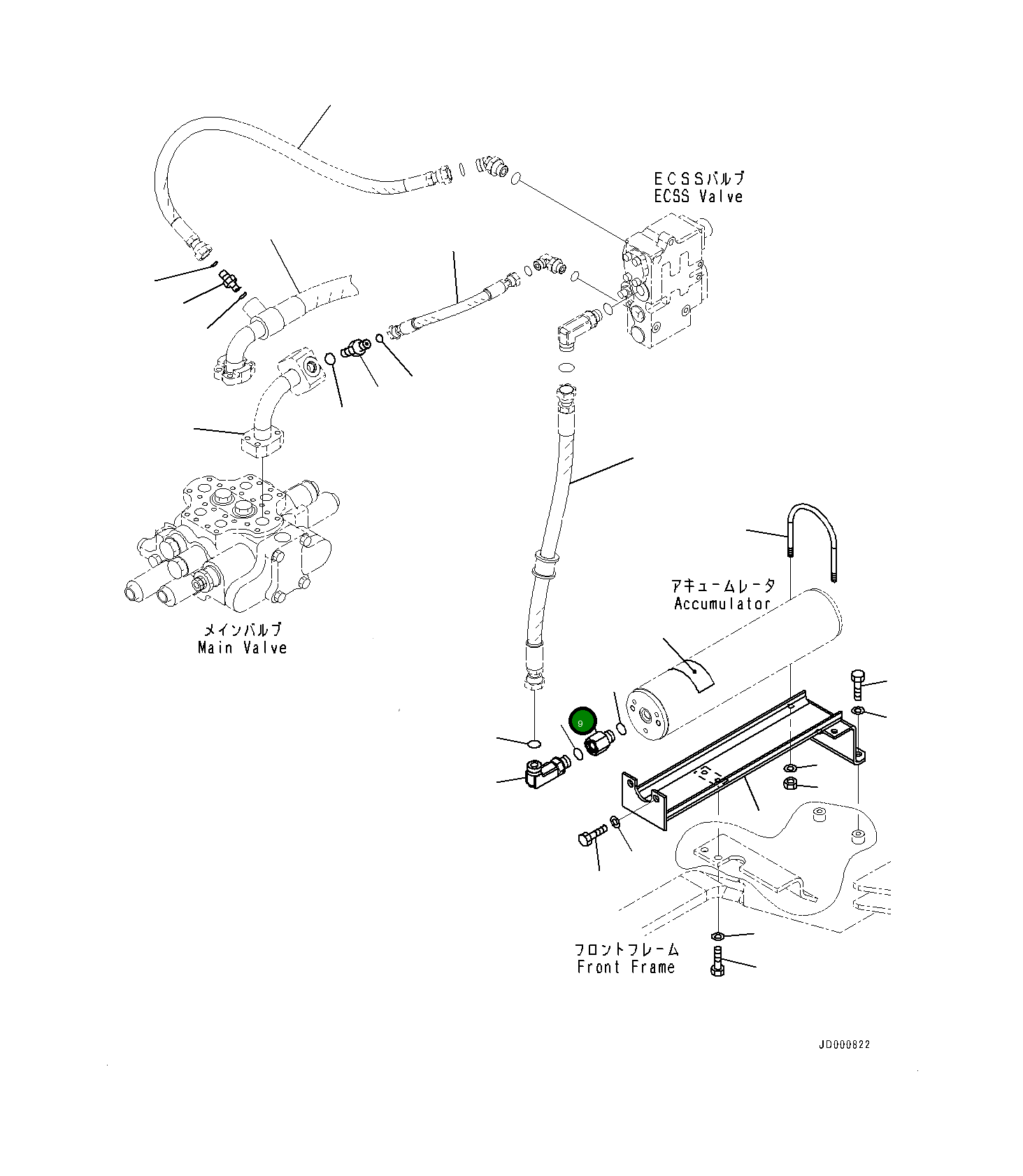 ECSSバルブ
ECSS Valve

メインバルブ
Main Valve

アキュームレータ
Accumulator

9

フロントフレーム
Front Frame

JD000822