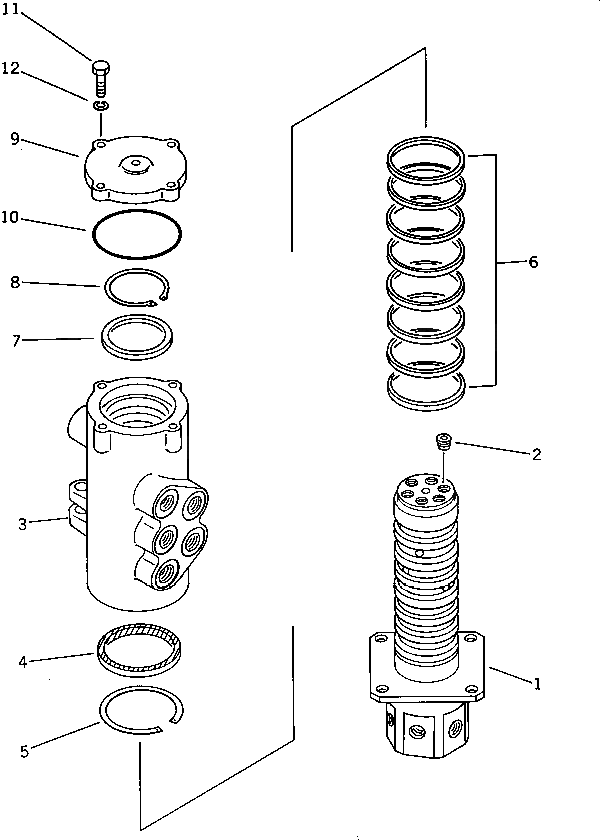 11
12
9
10
8
7
3
4
5
6
2
1