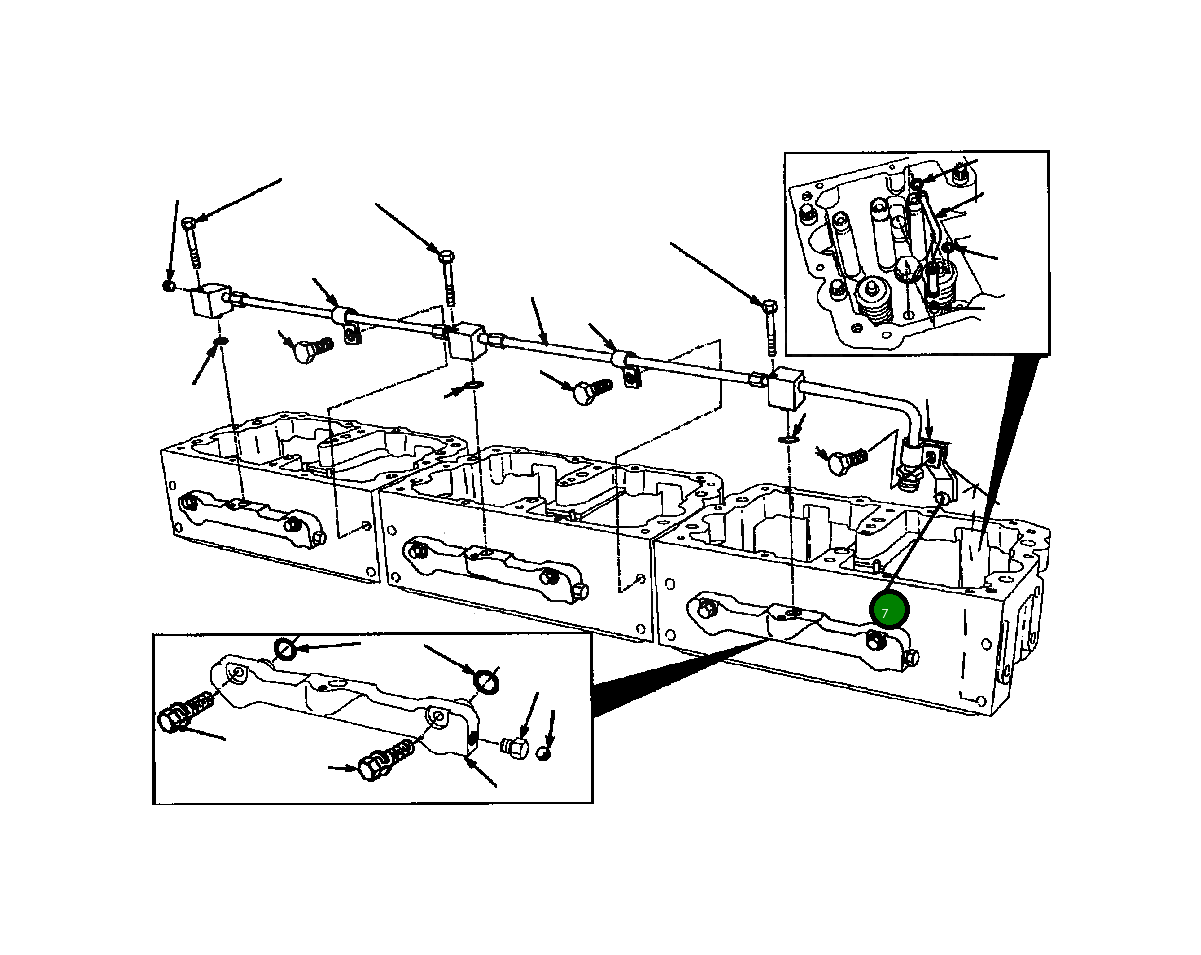 7