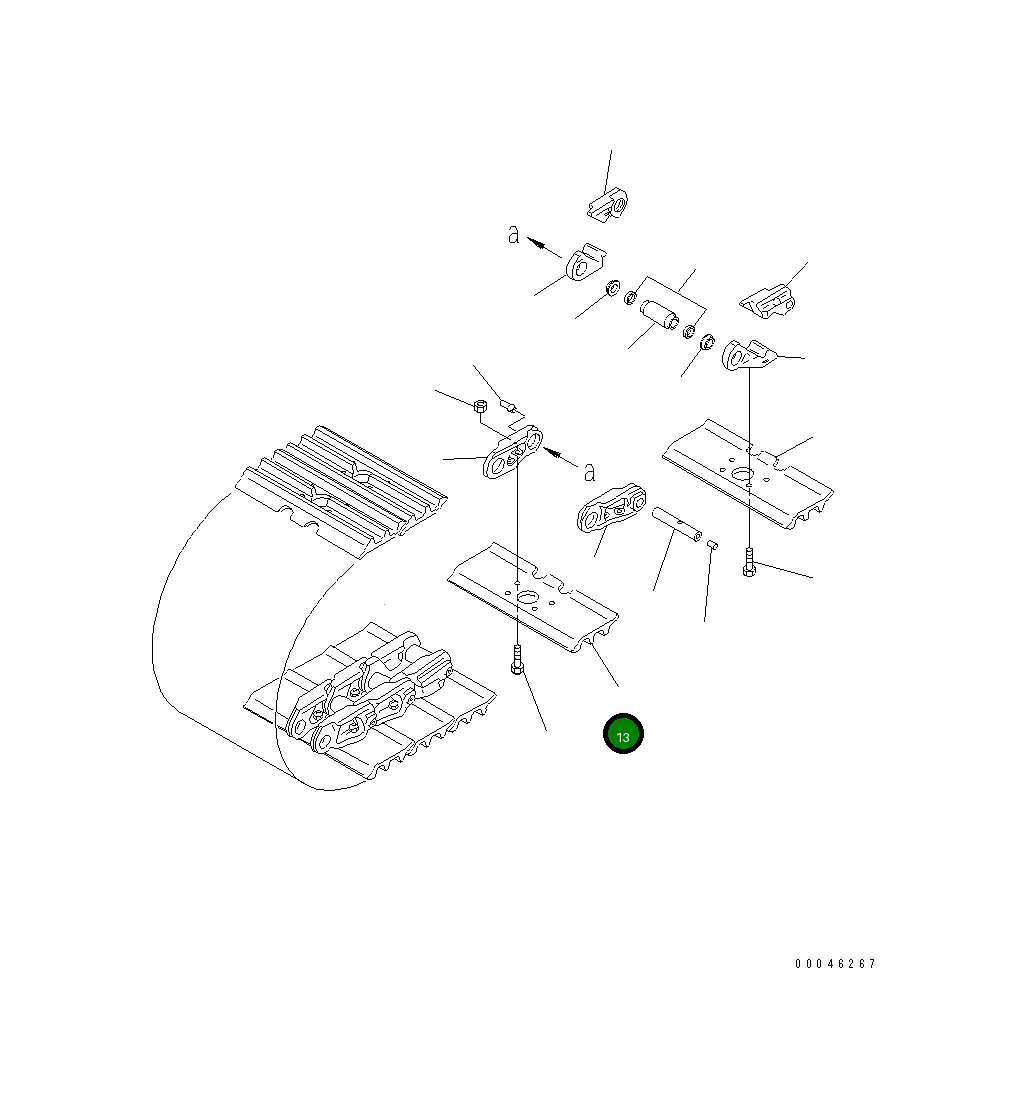 a

a

13

00046267