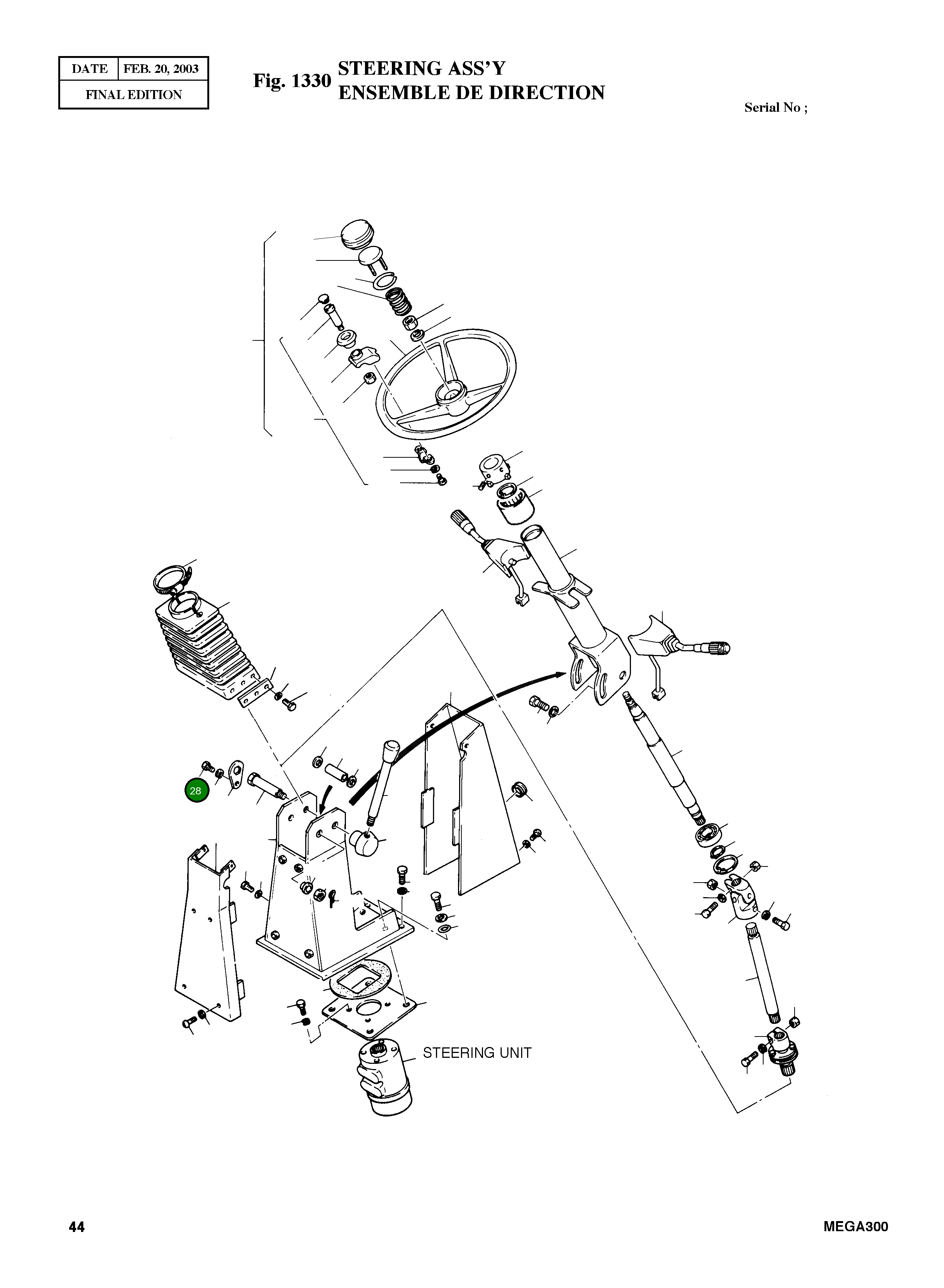 | DATE | FEB. 20, 2003 |
|---|---|
| FINAL EDITION | |

Fig. 1330 STEERING ASS'Y
ENSEMBLE DE DIRECTION

Serial No ;

28

STEERING UNIT

44

MEGA300