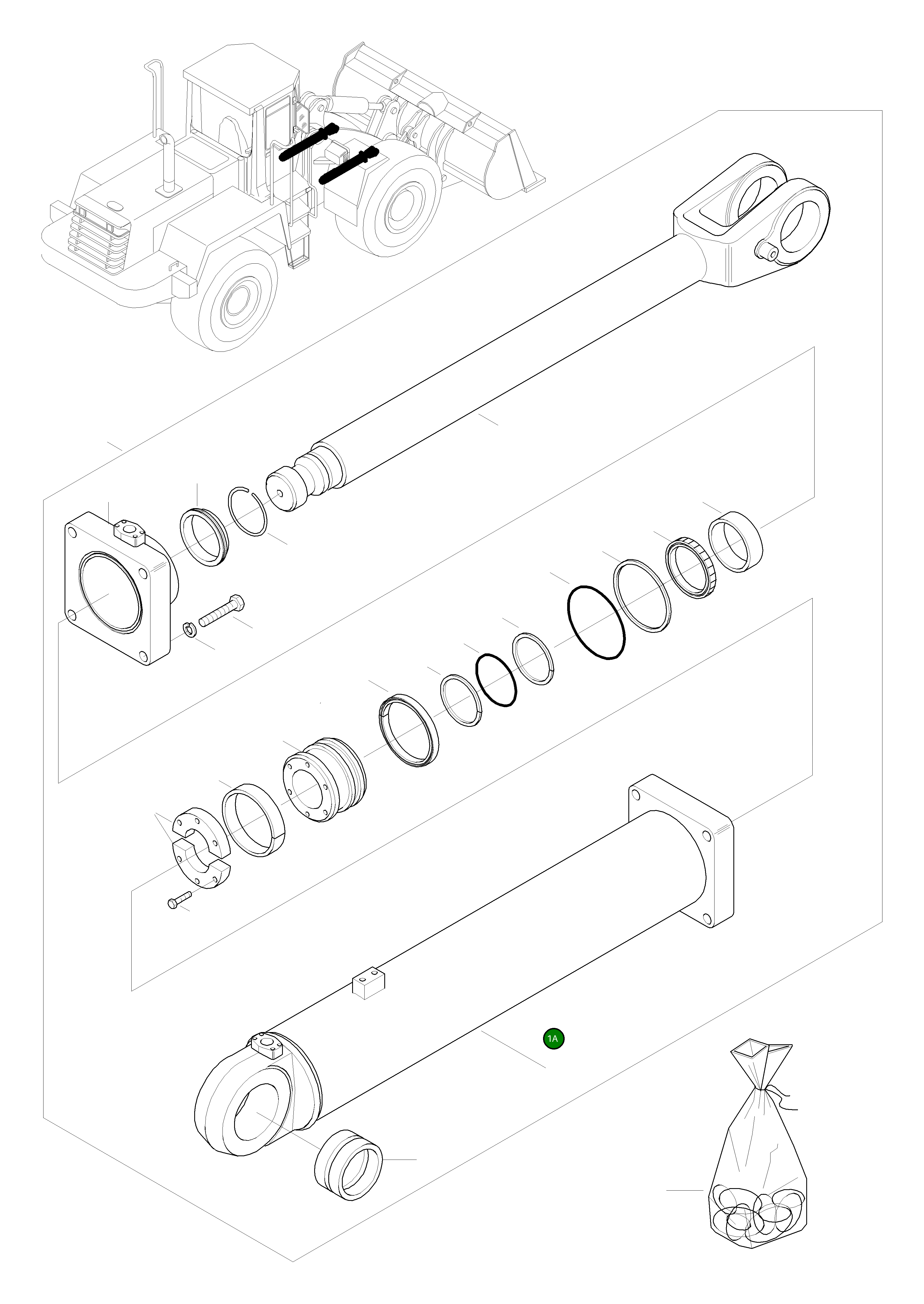 1A