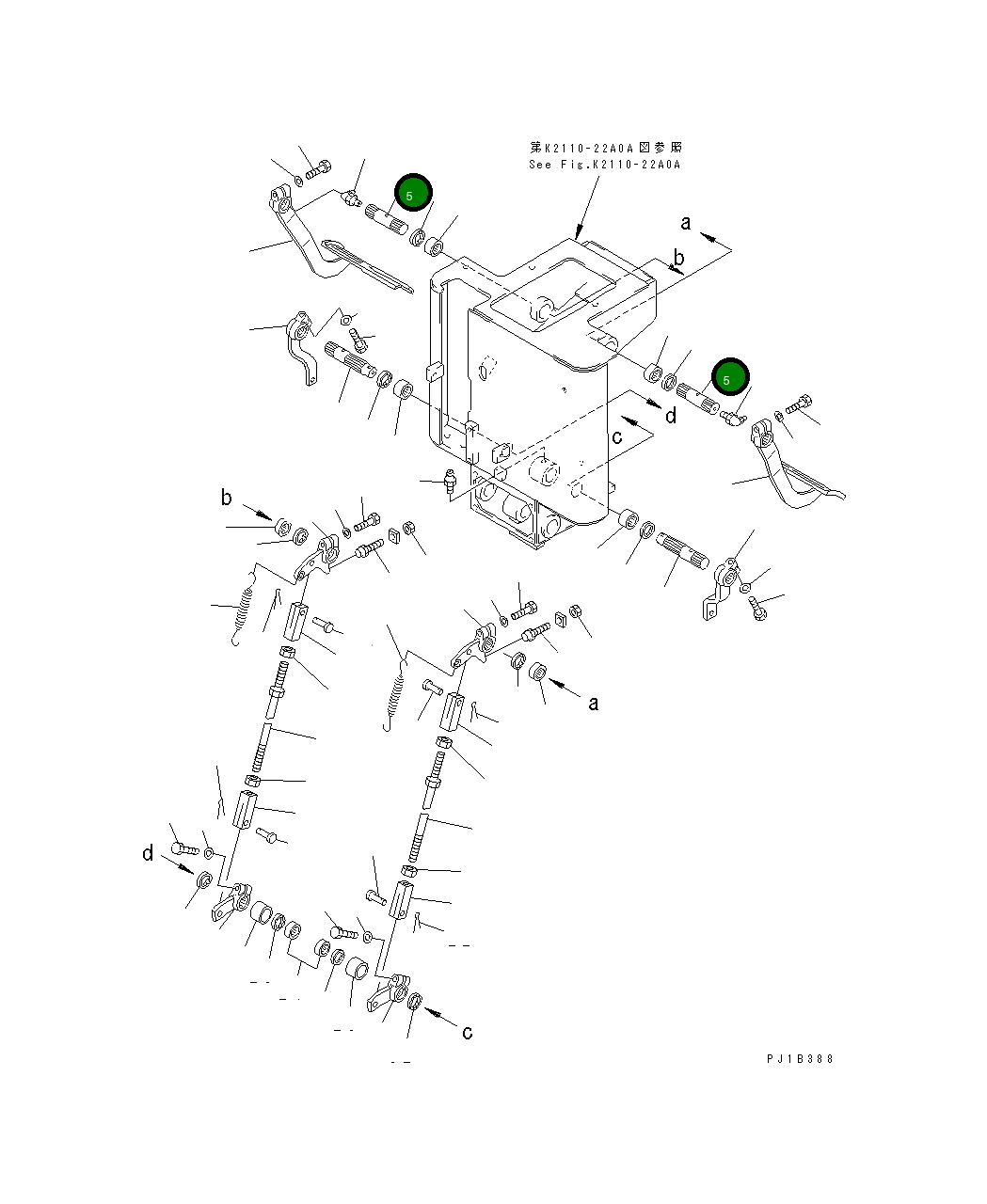 第K2110-22A0A図参照
See Fig.K2110-22A0A

5

a

b

5

d

c

b

a

d

c

PJ1B388