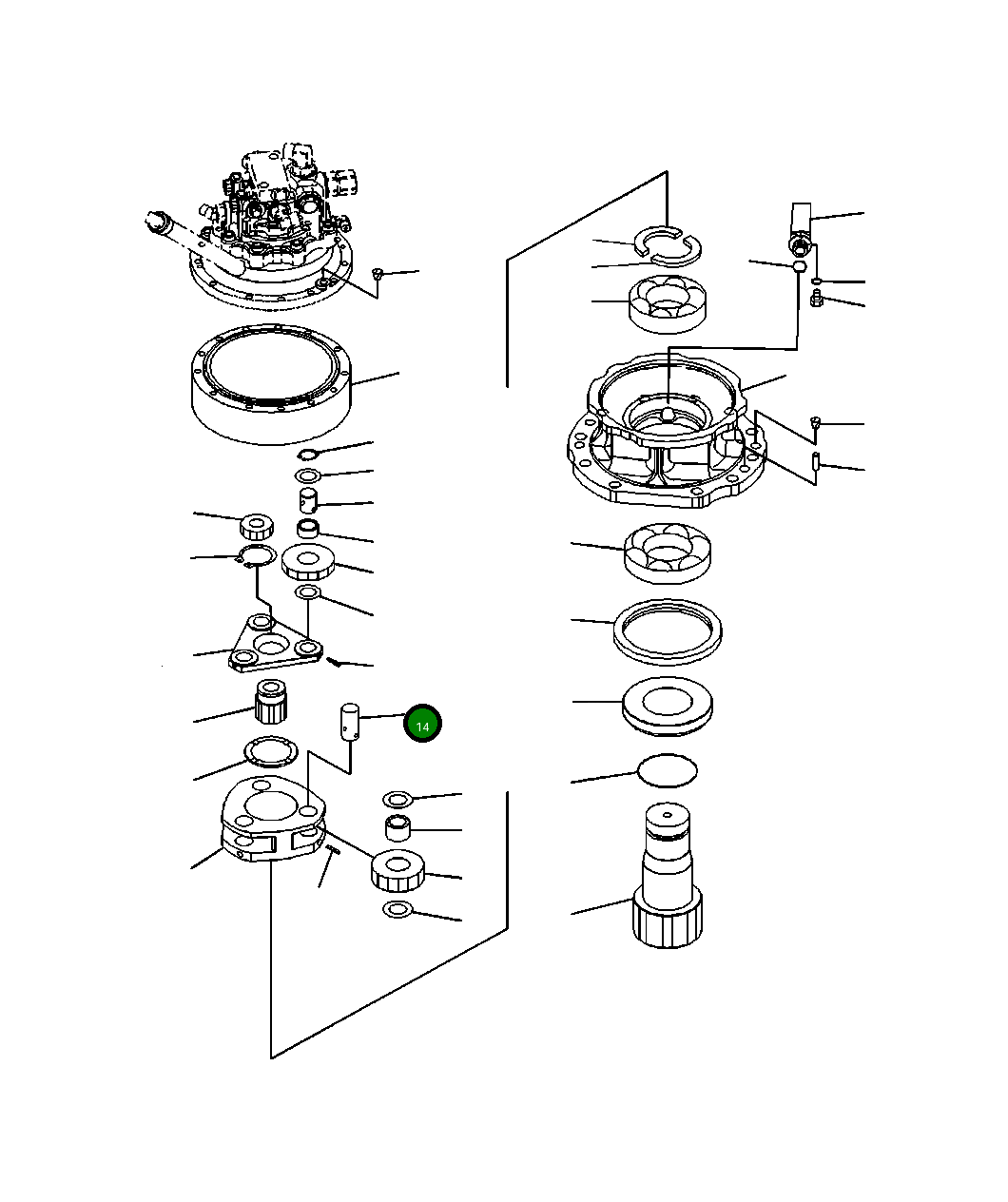 14