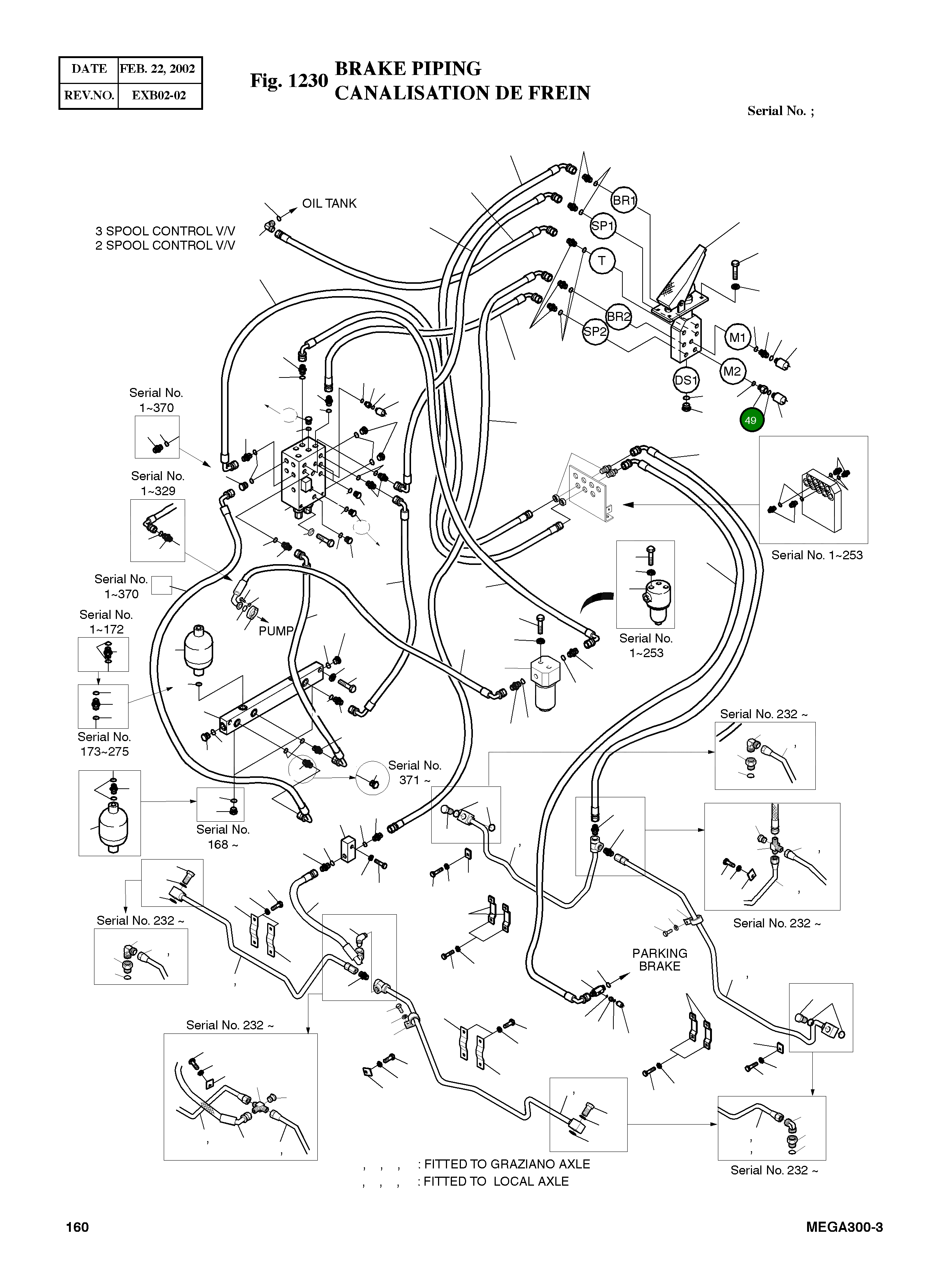 | DATE | FEB. 22, 2002 |
|---|---|
| REV.NO. | EXB02-02 |

Fig. 1230 BRAKE PIPING
CANALISATION DE FREIN

Serial No. ;

OIL TANK

3 SPOOL CONTROL V/V
2 SPOOL CONTROL V/V

BR1
SP1
T
BR2
SP2
M1
M2
DS1
49

Serial No. 1~370

Serial No. 1~329

Serial No. 1~370

Serial No. 1~172

Serial No. 173~275

PUMP

Serial No. 1~253

Serial No. 1~253

Serial No. 371 ~

Serial No. 168 ~

Serial No. 232 ~

Serial No. 232 ~

Serial No. 232 ~

PARKING BRAKE

Serial No. 232 ~

Serial No. 232 ~

, , , : FITTED TO GRAZIANO AXLE
, , , : FITTED TO LOCAL AXLE

160

MEGA300-3