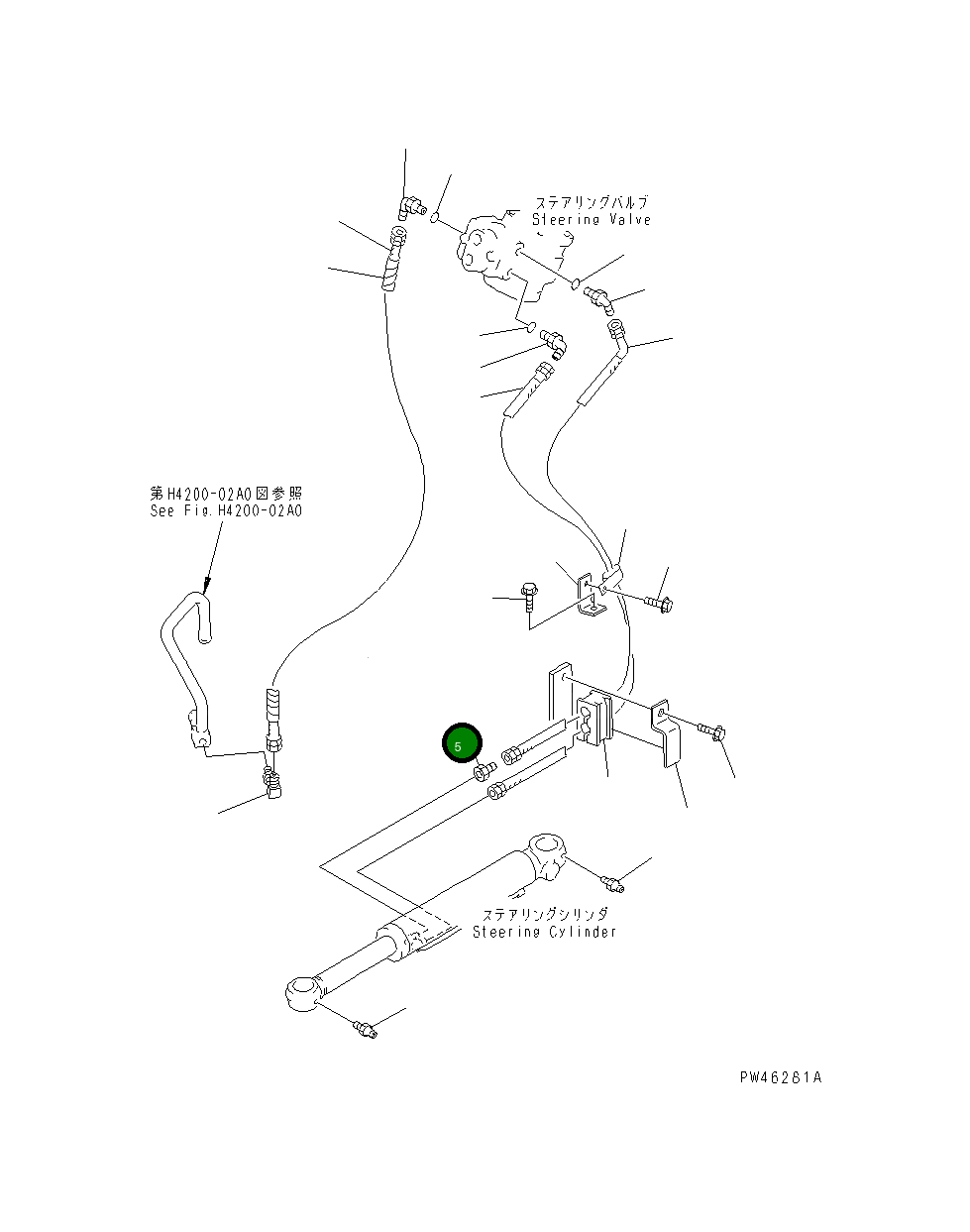 ステアリングバルブ
Steering Valve

第H4200-02A0図参照
See Fig.H4200-02A0

5

ステアリングシリンダ
Steering Cylinder

PW46281A