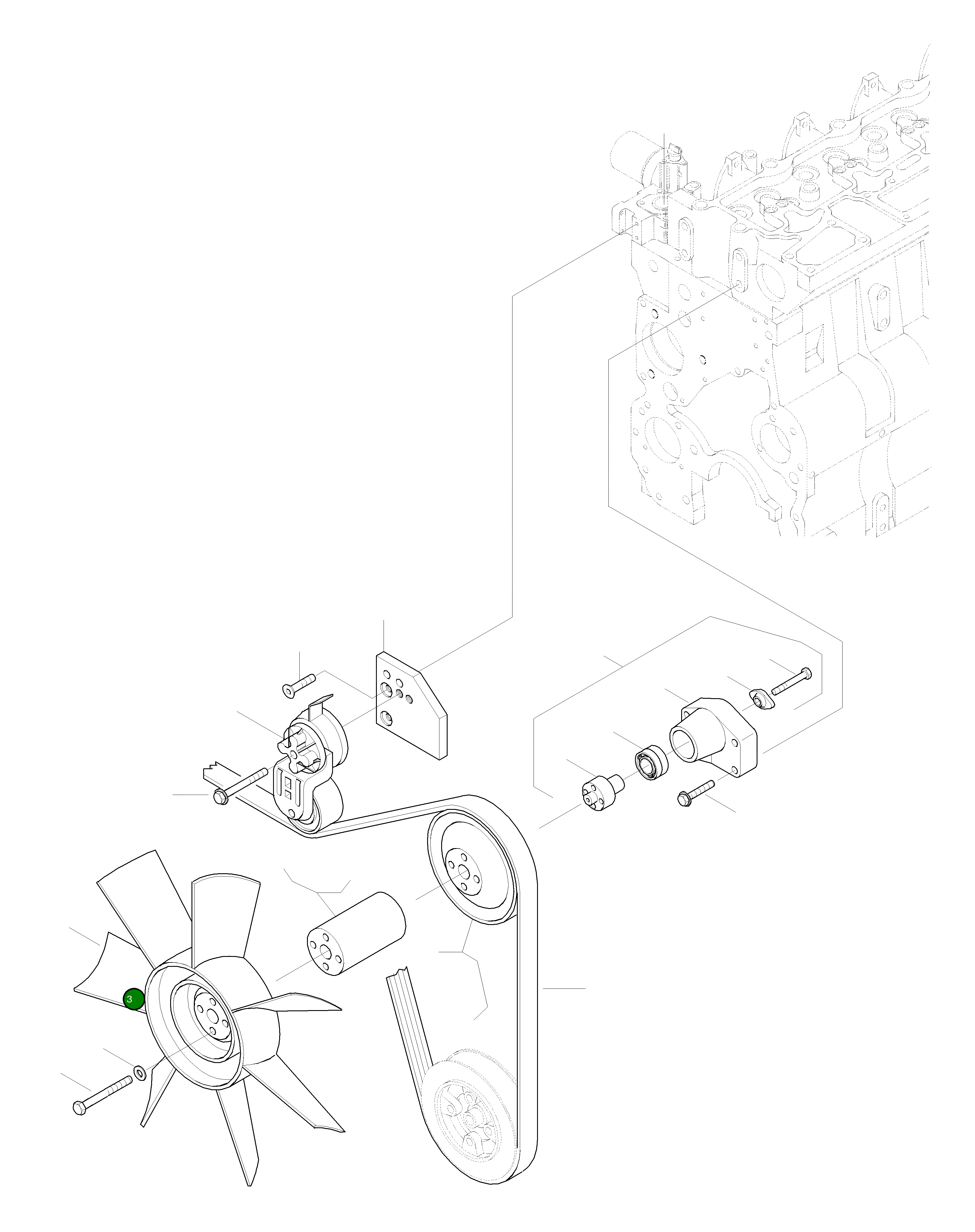 3