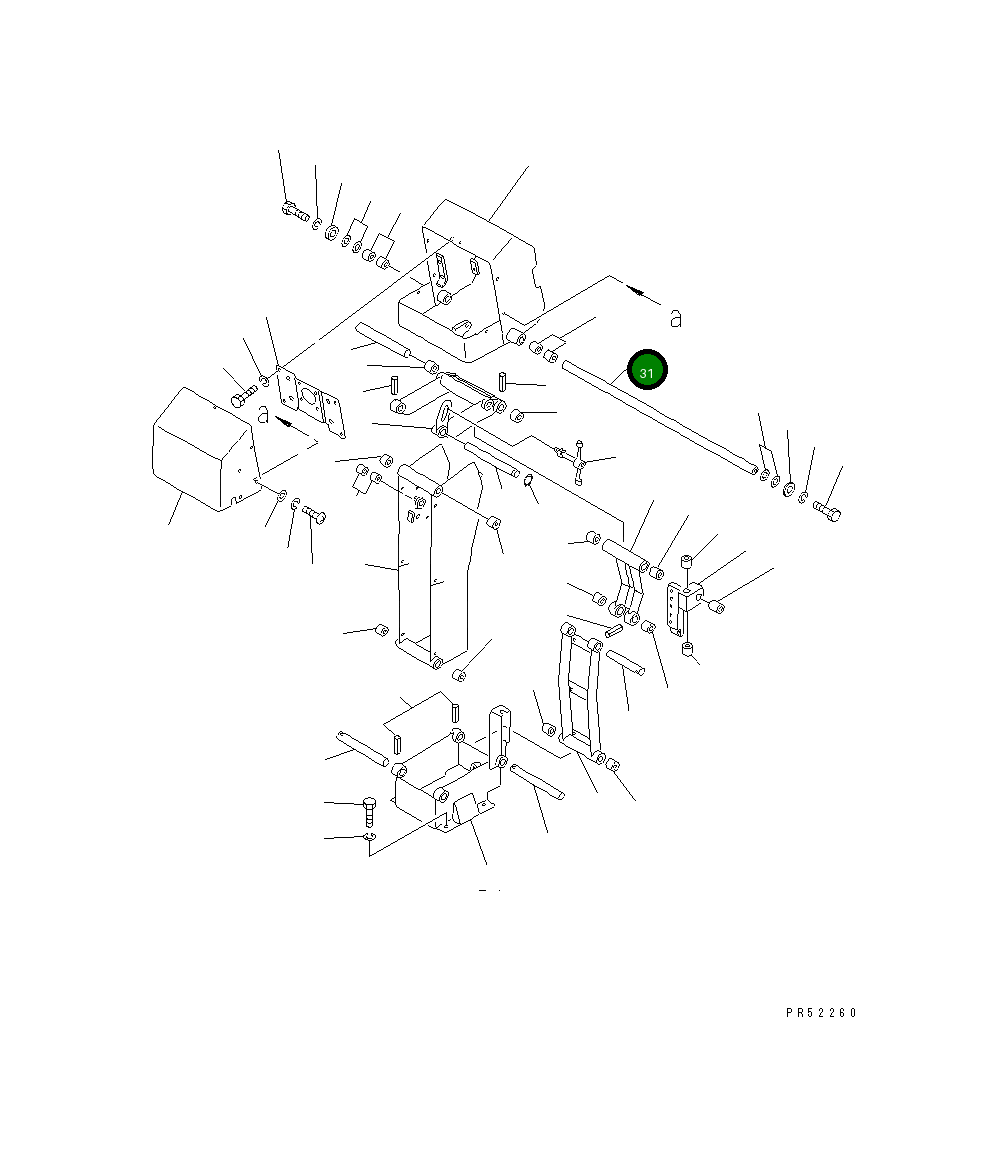 a

31

a

PR52260