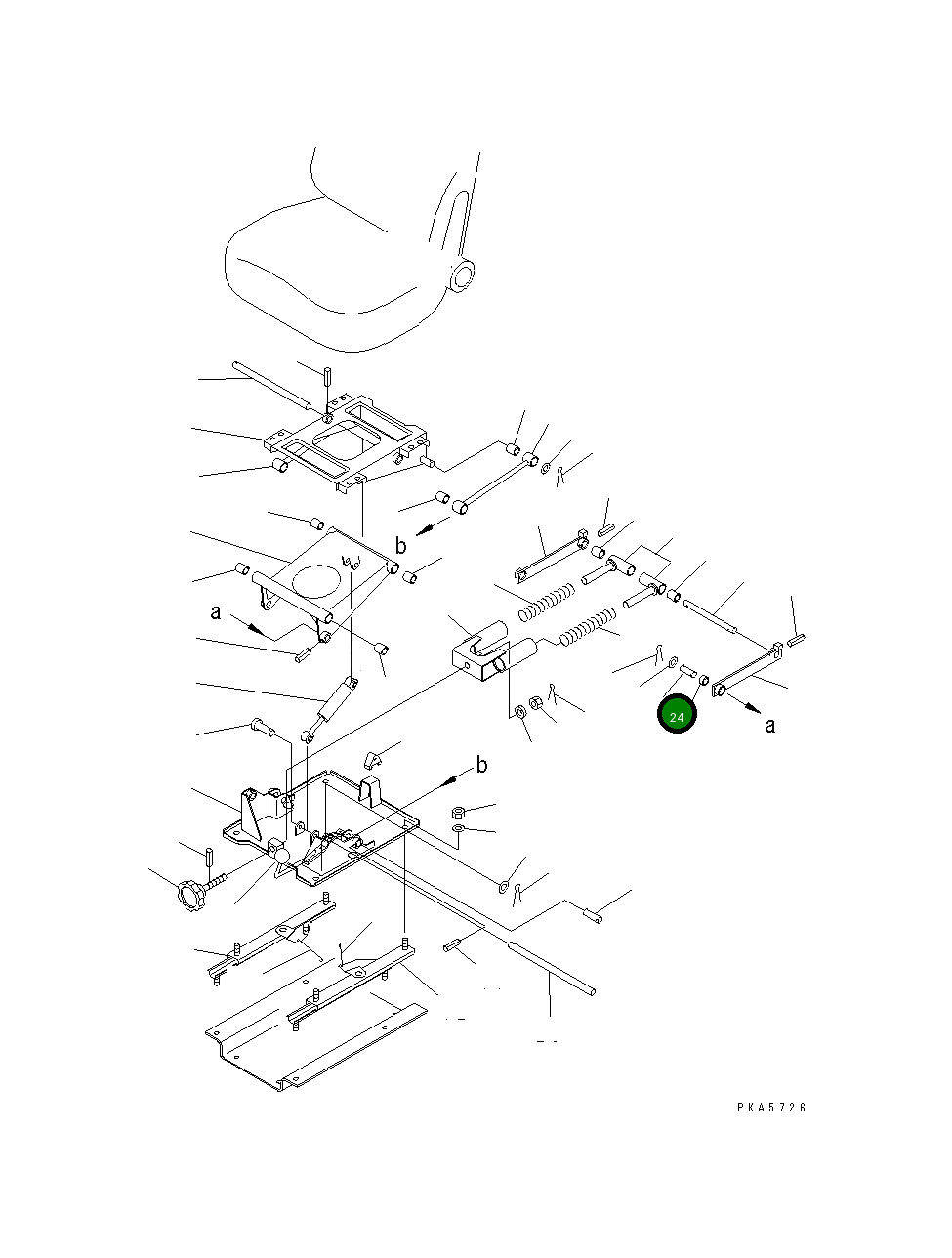 b
a
24
a
b
PKA5726