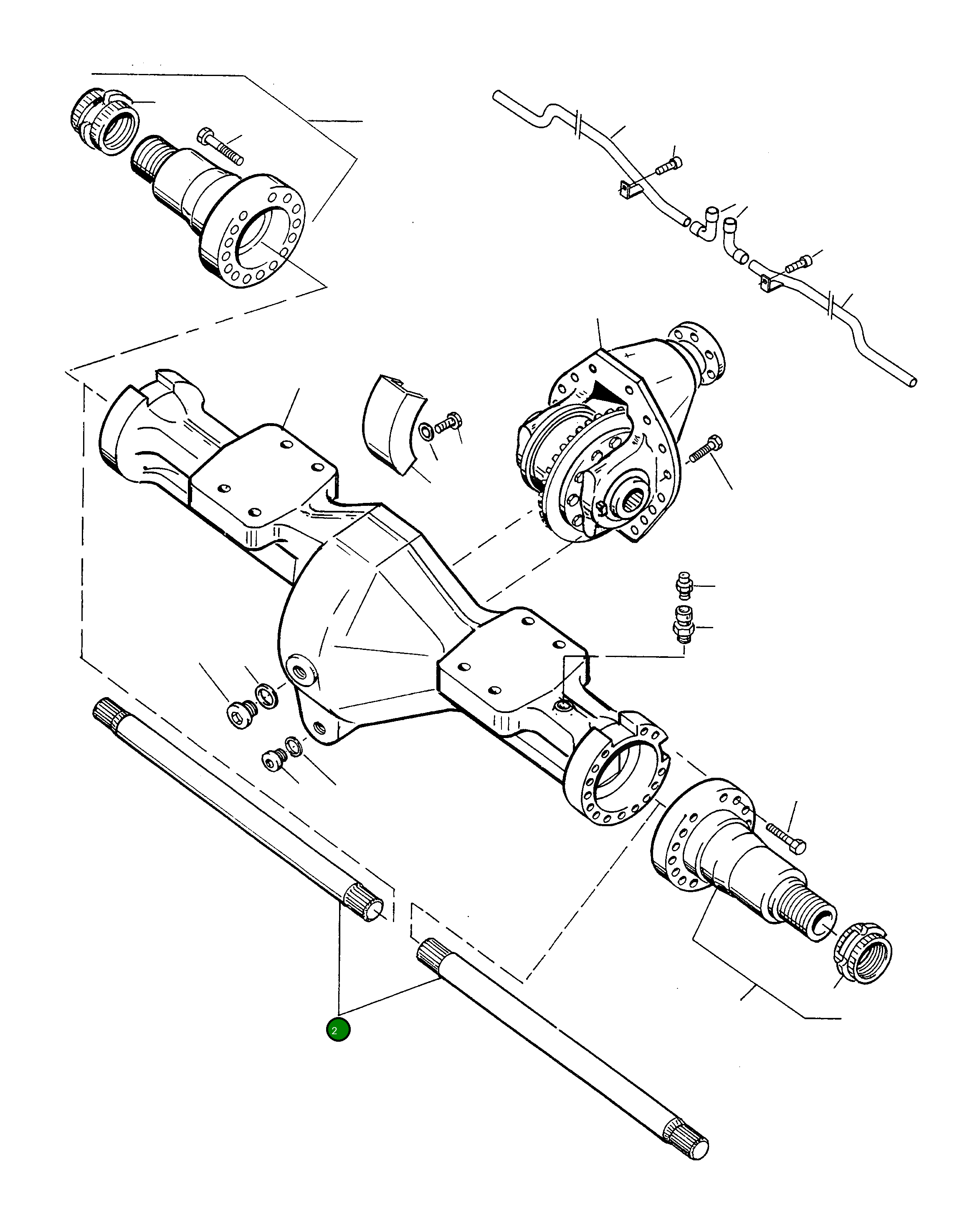 2