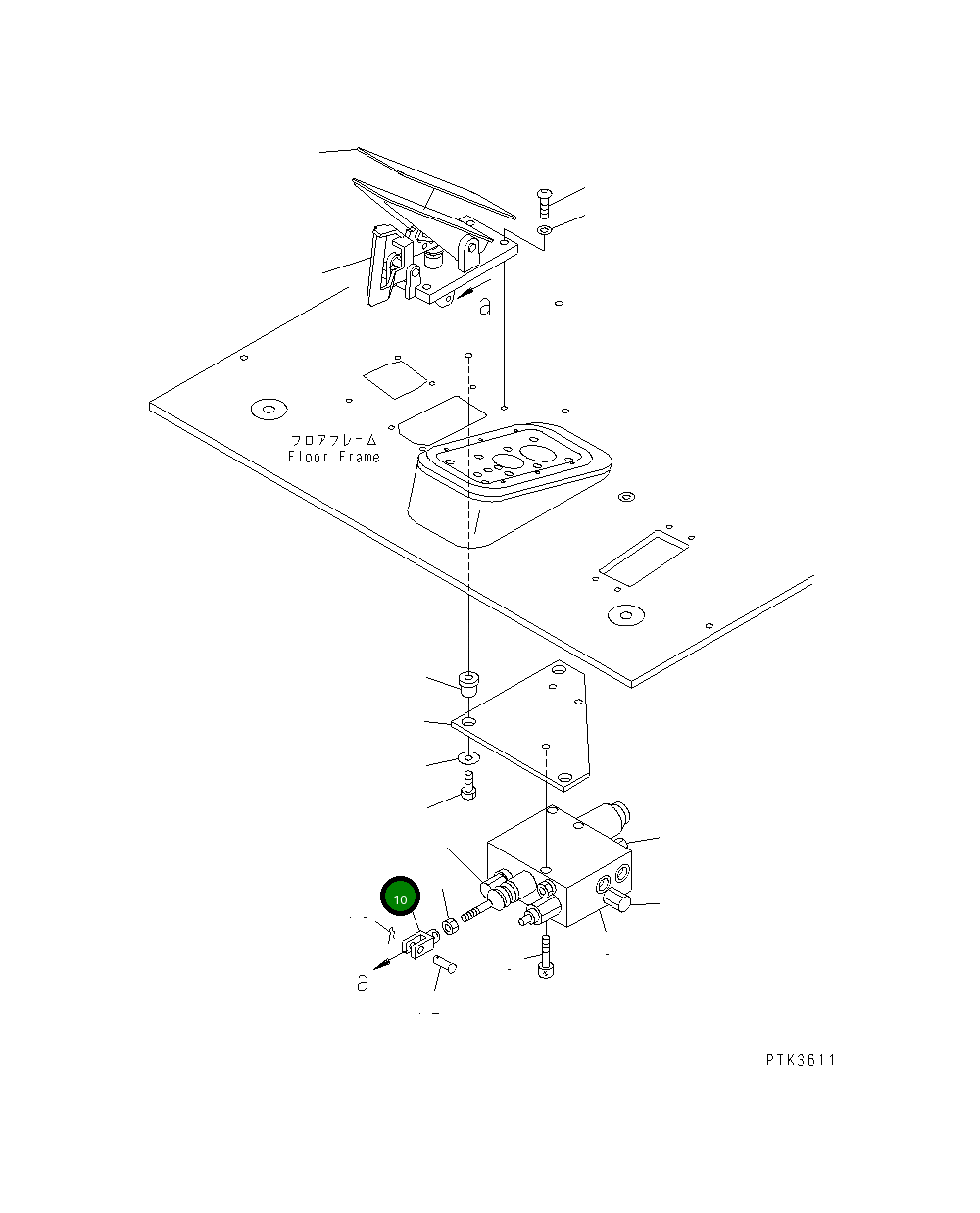 a

フロアフレーム
Floor Frame

10

a

PTK3611