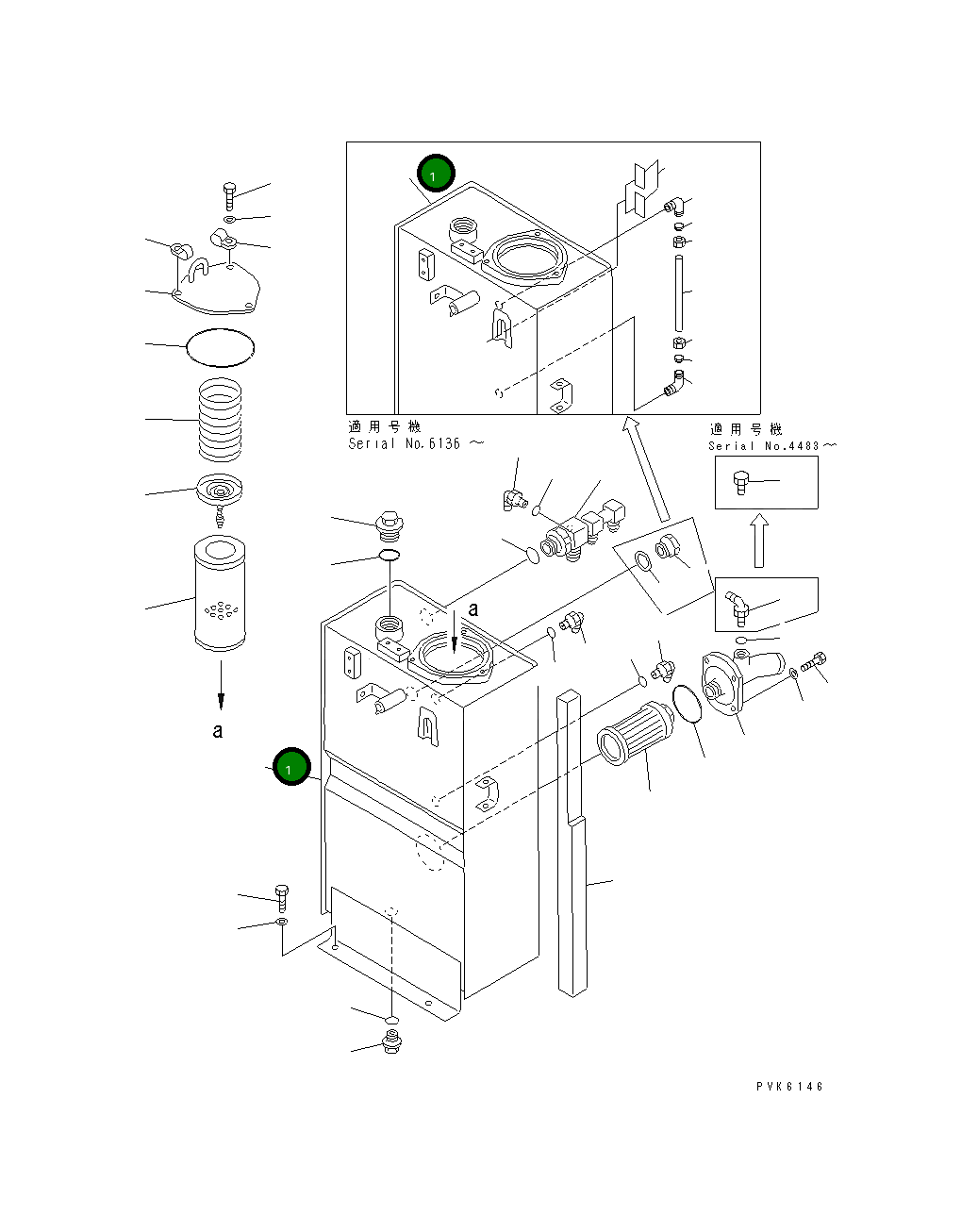 1

適用号機
Serial No.6136 ～

適用号機
Serial No.4483～

a

a

1

PVK6146