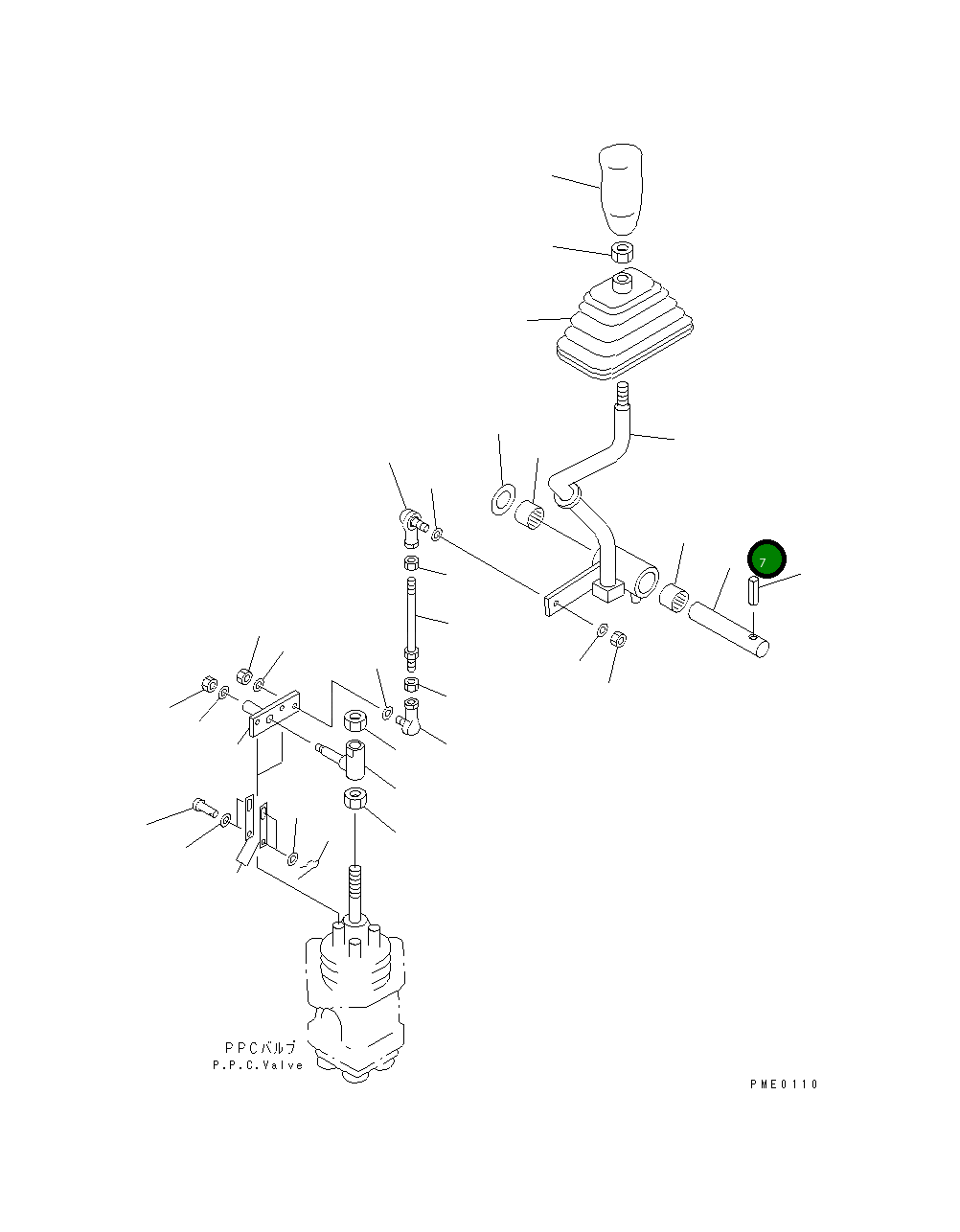 7

PPCバルブ
P.P.C.Valve

PME0110