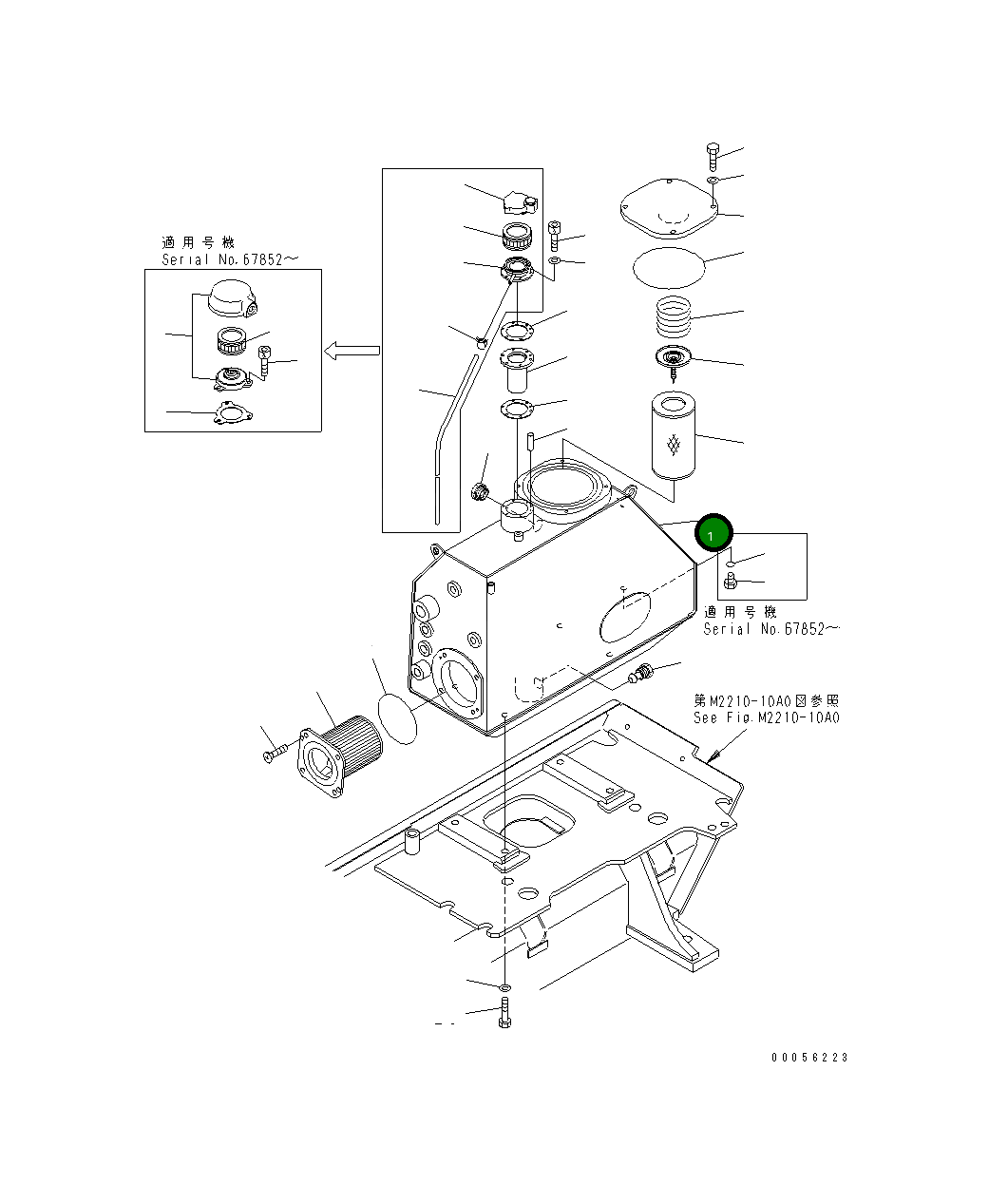 適用号機
Serial No.67852～

1

適用号機
Serial No.67852～

第M2210-10A0図参照
See Fig.M2210-10A0

00056223