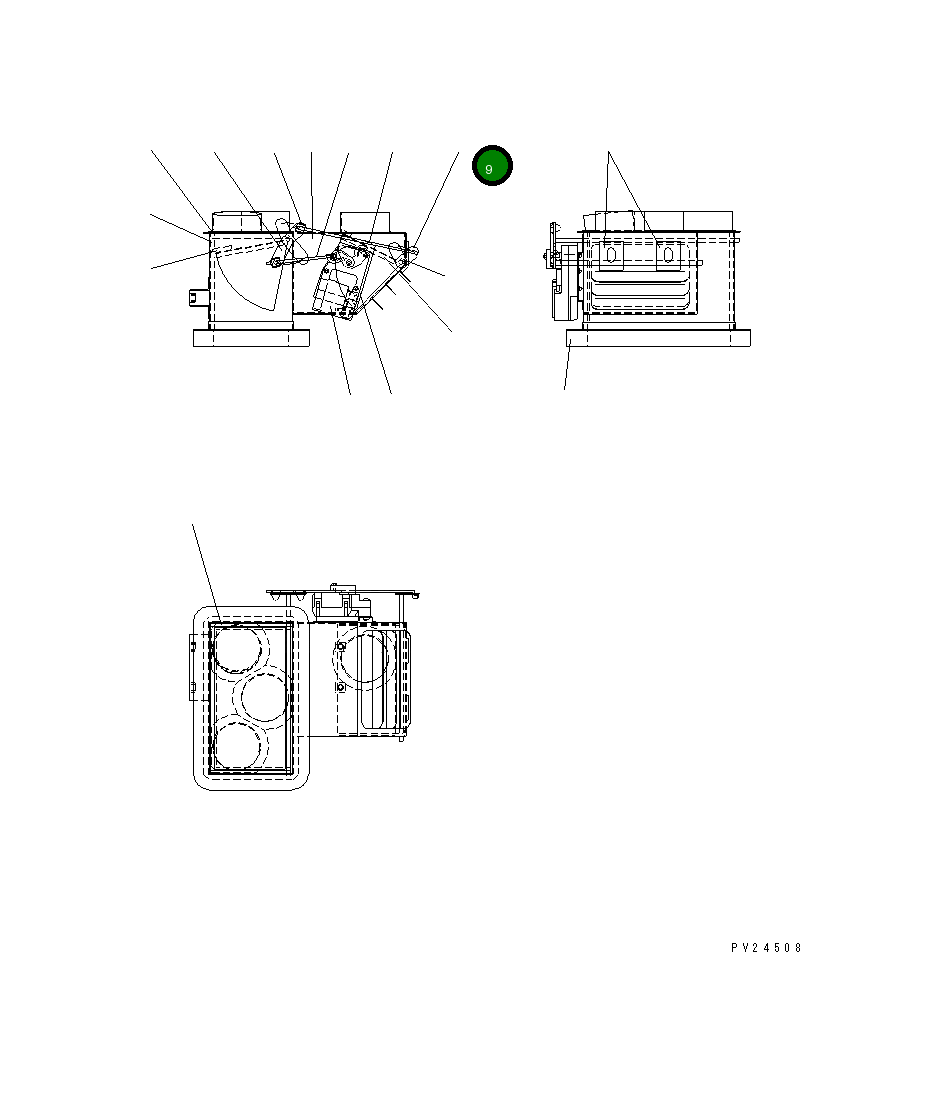 9

PV24508