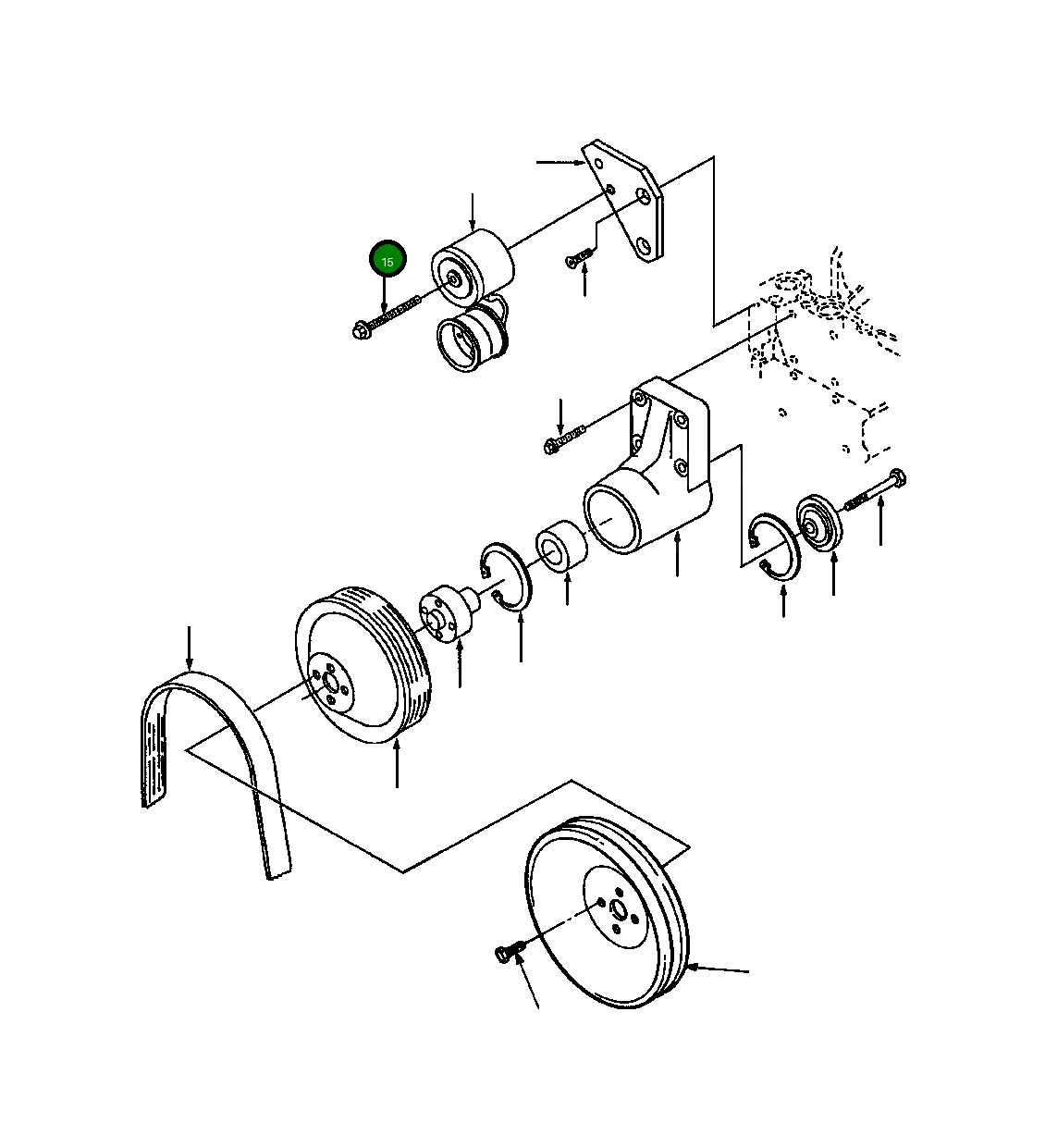 15