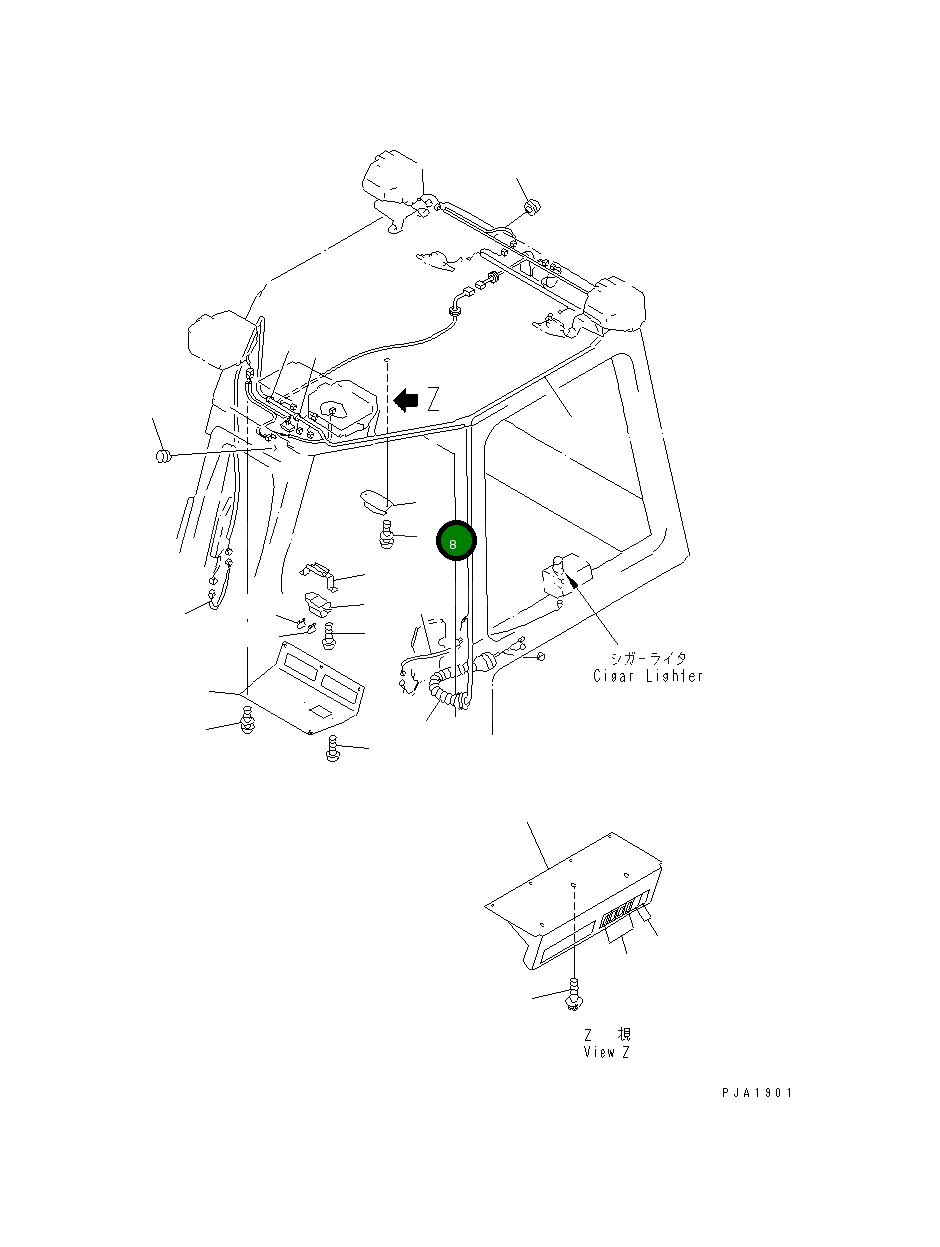 Z

8

シガーライタ
Cigar Lighter

Z 視
View Z

PJA1901