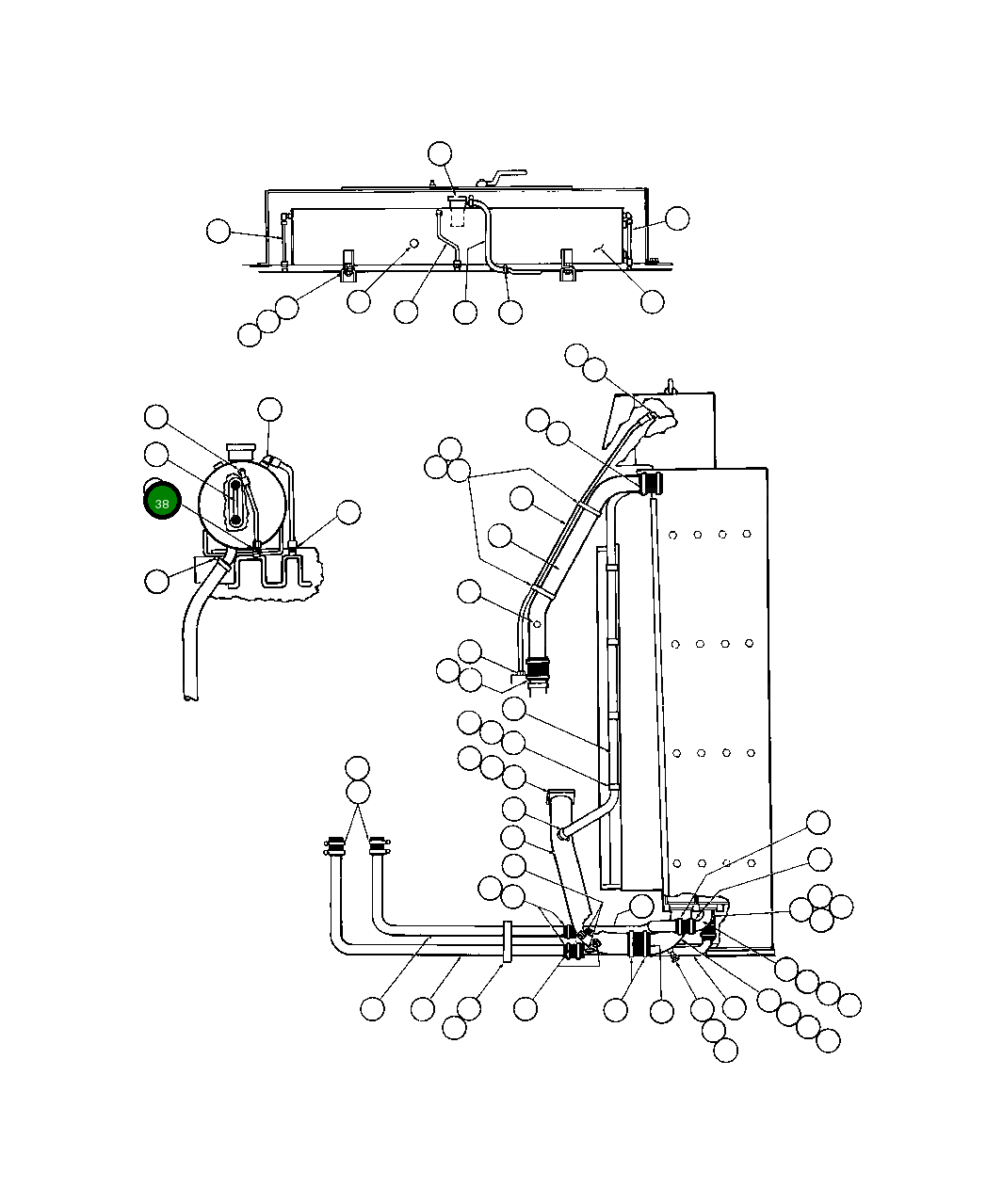 38