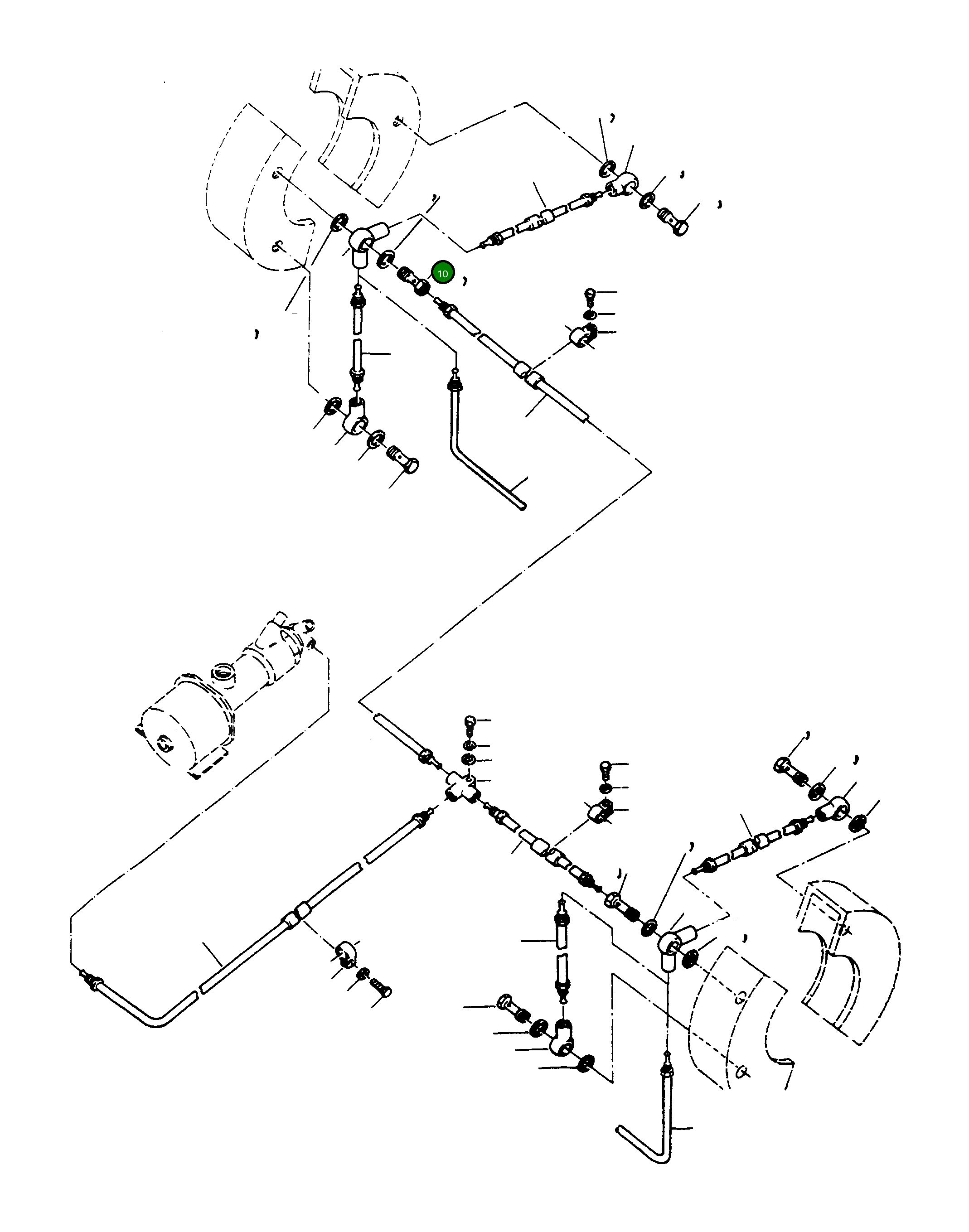 10