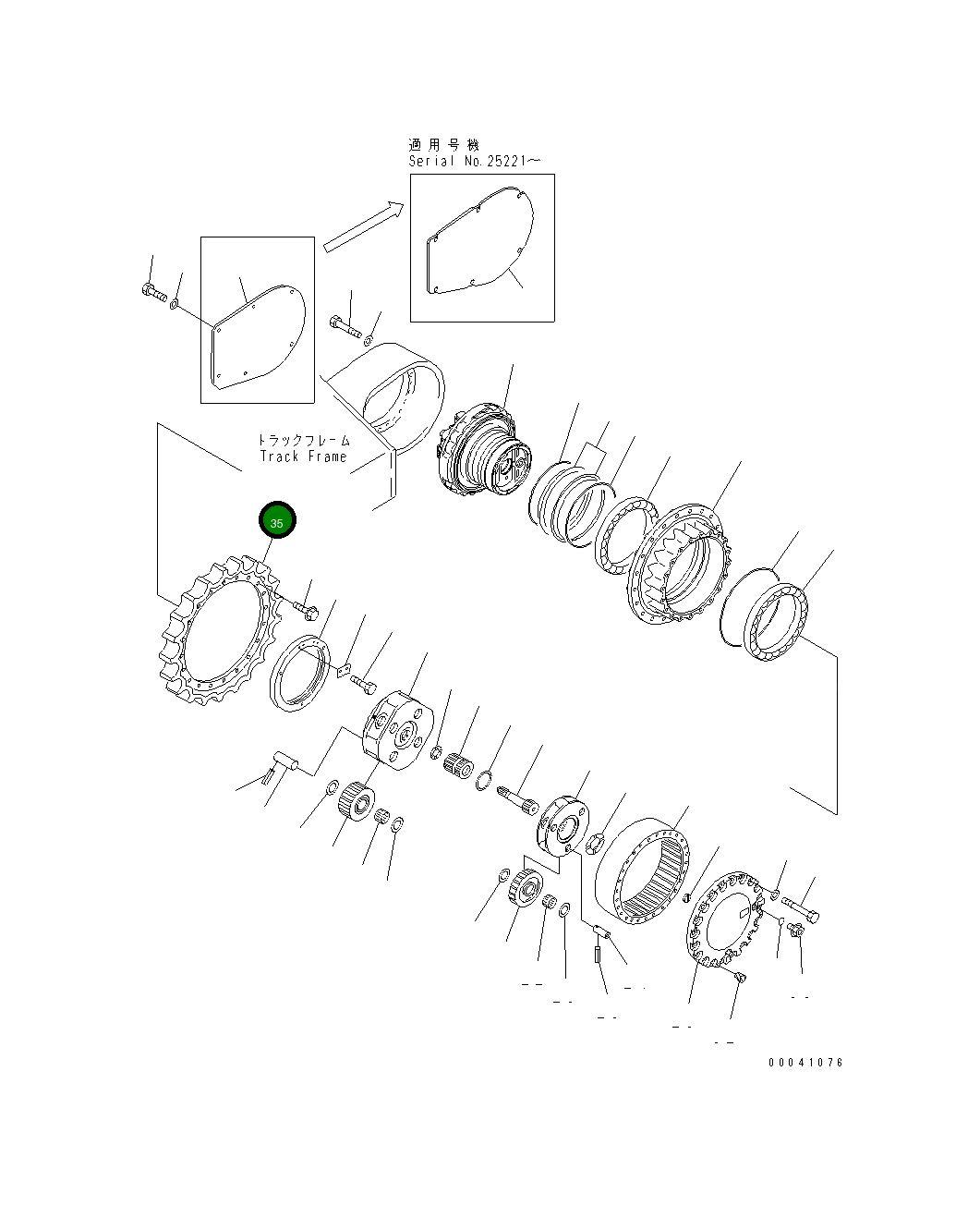 適用号機
Serial No.25221～

トラックフレーム
Track Frame

35

00041076