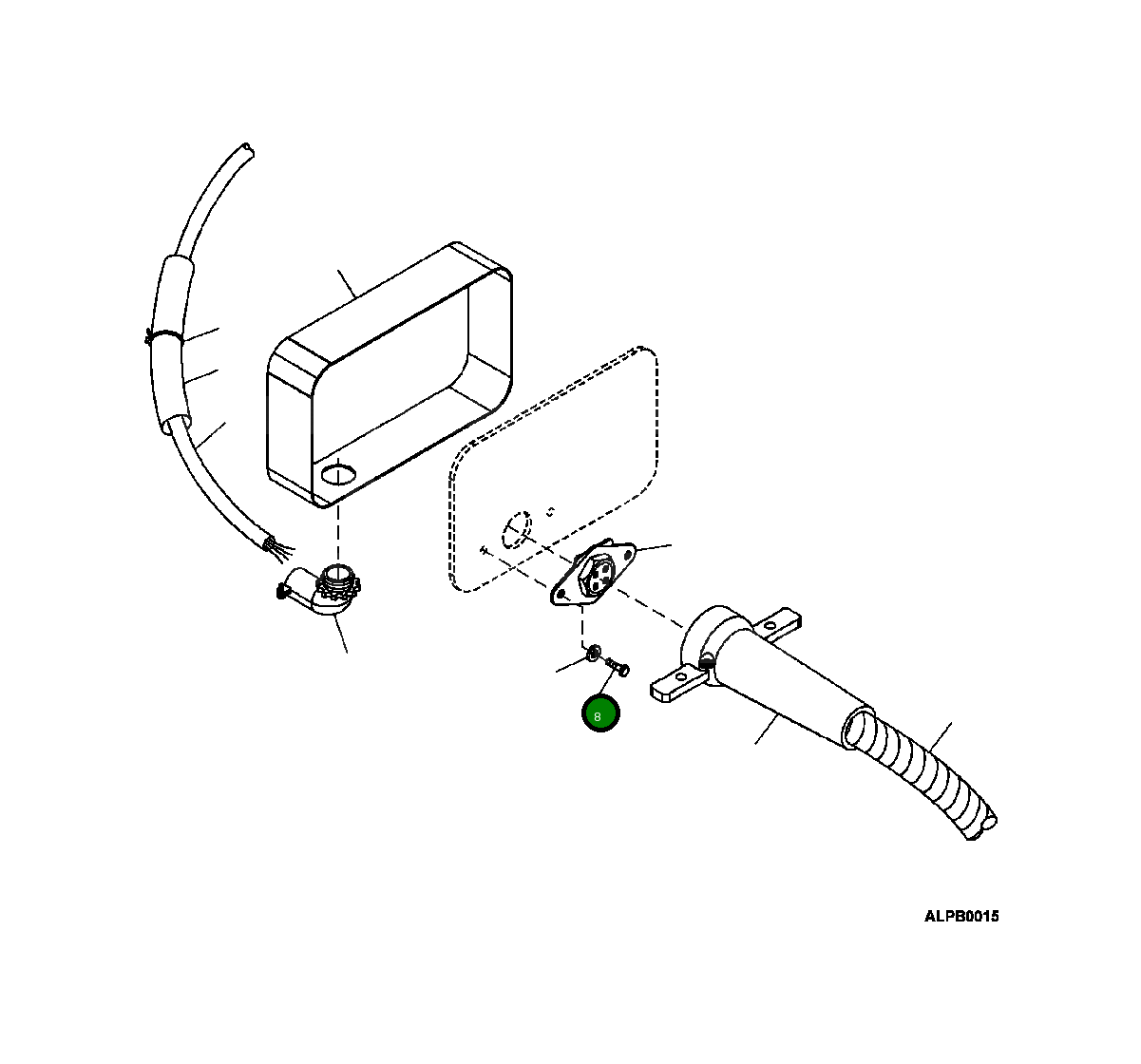 8

ALPB0015